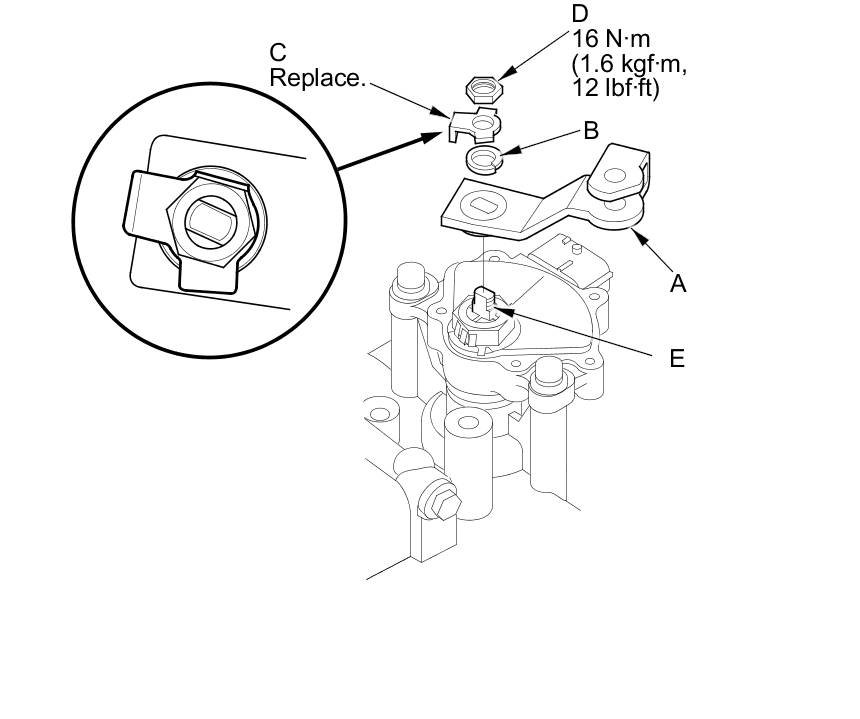 C
Replace.

D
16 N·m
(1.6 kgf·m,
12 lbf·ft)

B

A

E