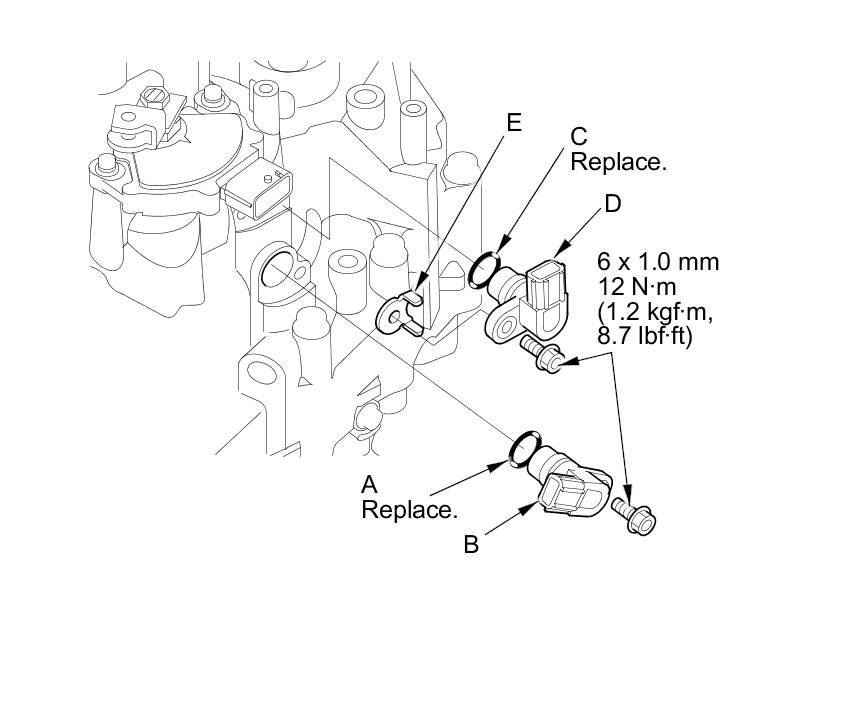 E

C
Replace.

D

6 x 1.0 mm
12 N·m
(1.2 kgf·m,
8.7 lbf·ft)

A
Replace.

B