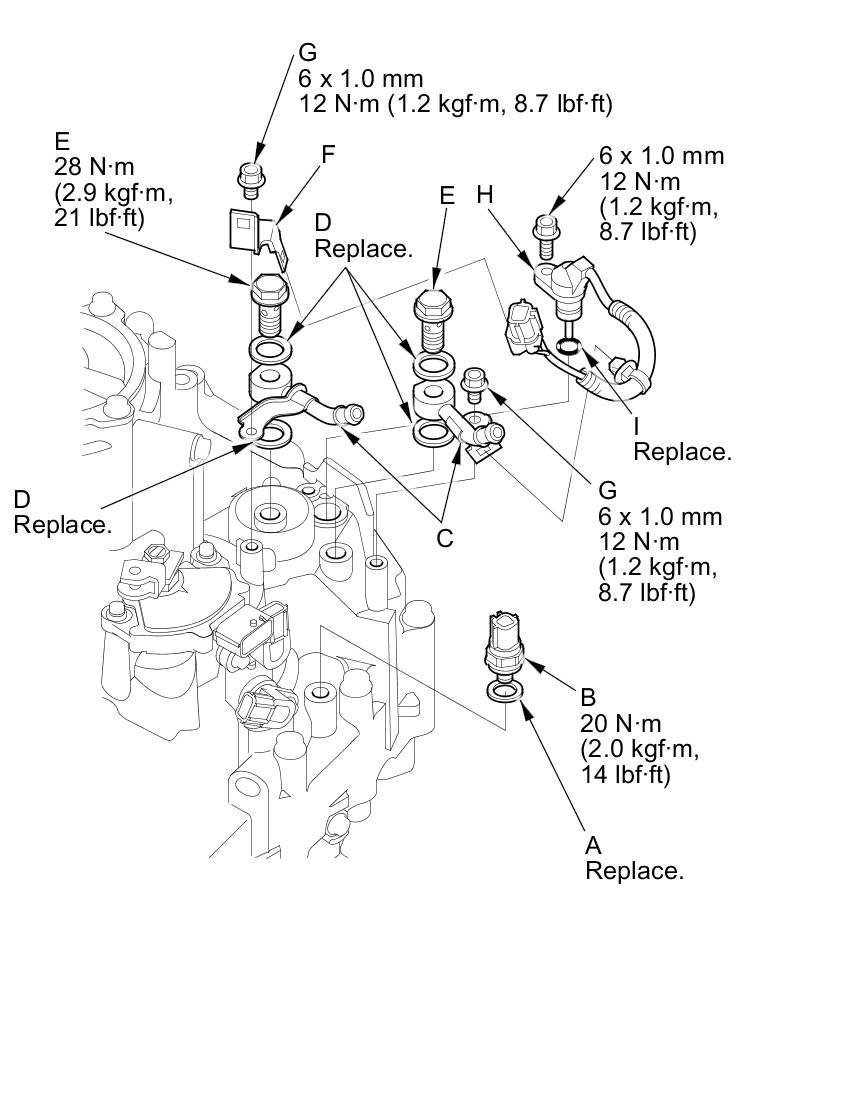 G
6 x 1.0 mm
12 N·m (1.2 kgf·m, 8.7 lbf·ft)

E
28 N·m
(2.9 kgf·m,
21 lbf·ft)

F

D
Replace.

E

H

6 x 1.0 mm
12 N·m
(1.2 kgf·m,
8.7 lbf·ft)

I
Replace.

D
Replace.

C

G
6 x 1.0 mm
12 N·m
(1.2 kgf·m,
8.7 lbf·ft)

B
20 N·m
(2.0 kgf·m,
14 lbf·ft)

A
Replace.