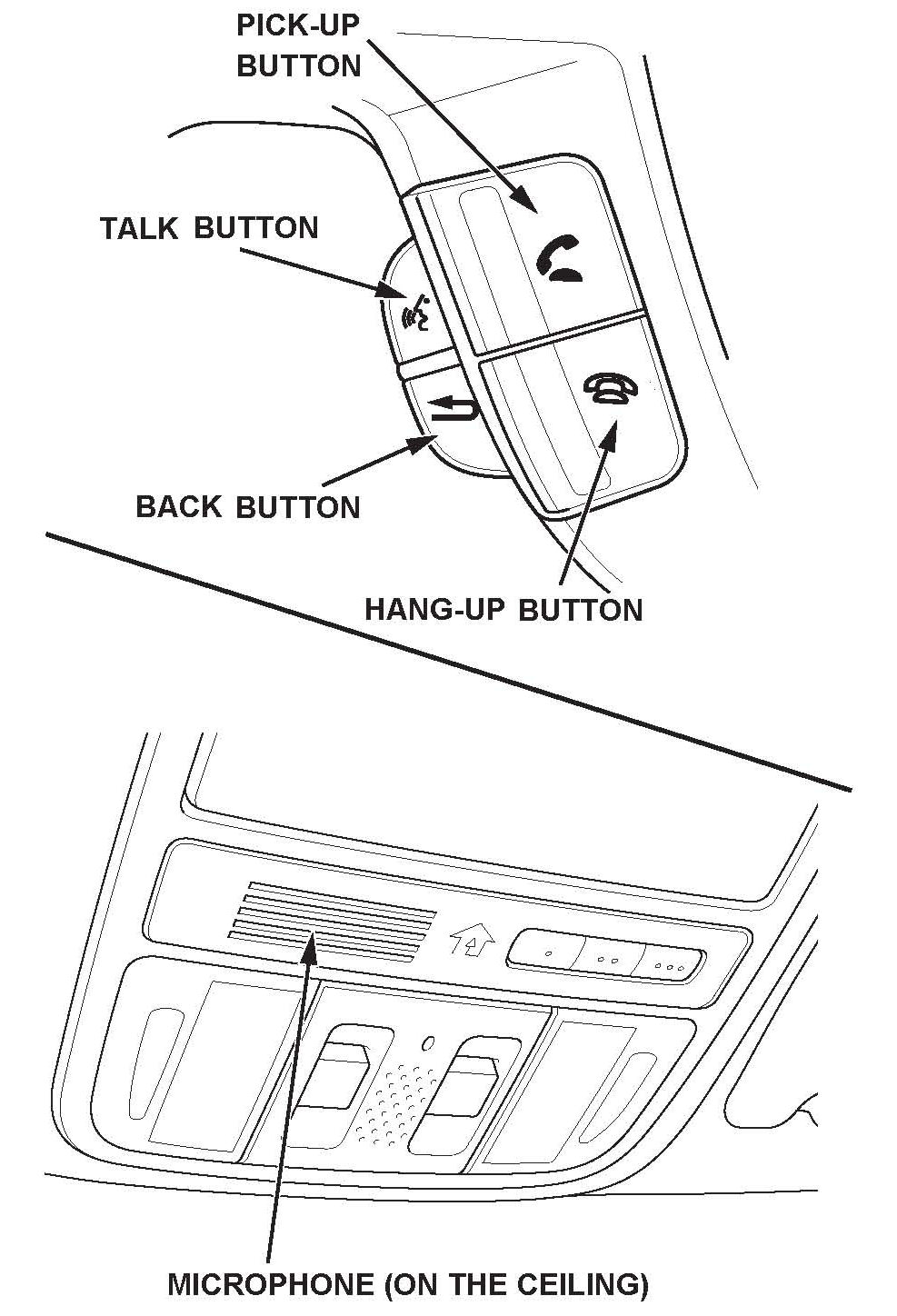 PICK-UP BUTTON

TALK BUTTON

BACK BUTTON

HANG-UP BUTTON

MICROPHONE (ON THE CEILING)