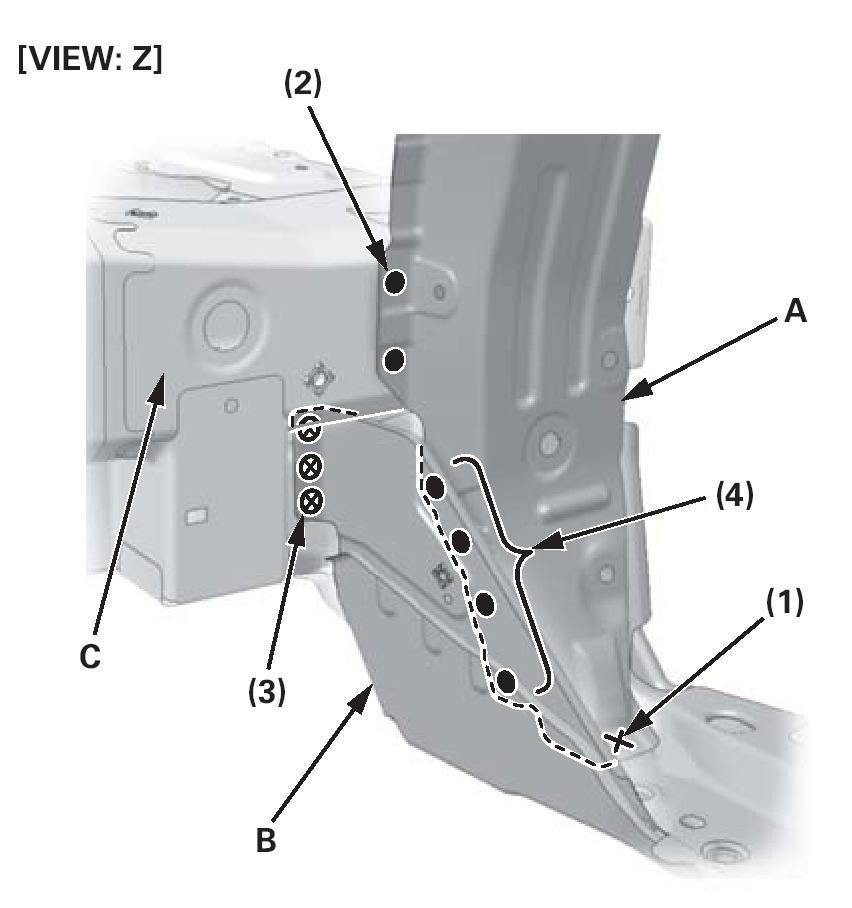 [VIEW: Z]

(2)

A

(4)

(1)

C

(3)

B