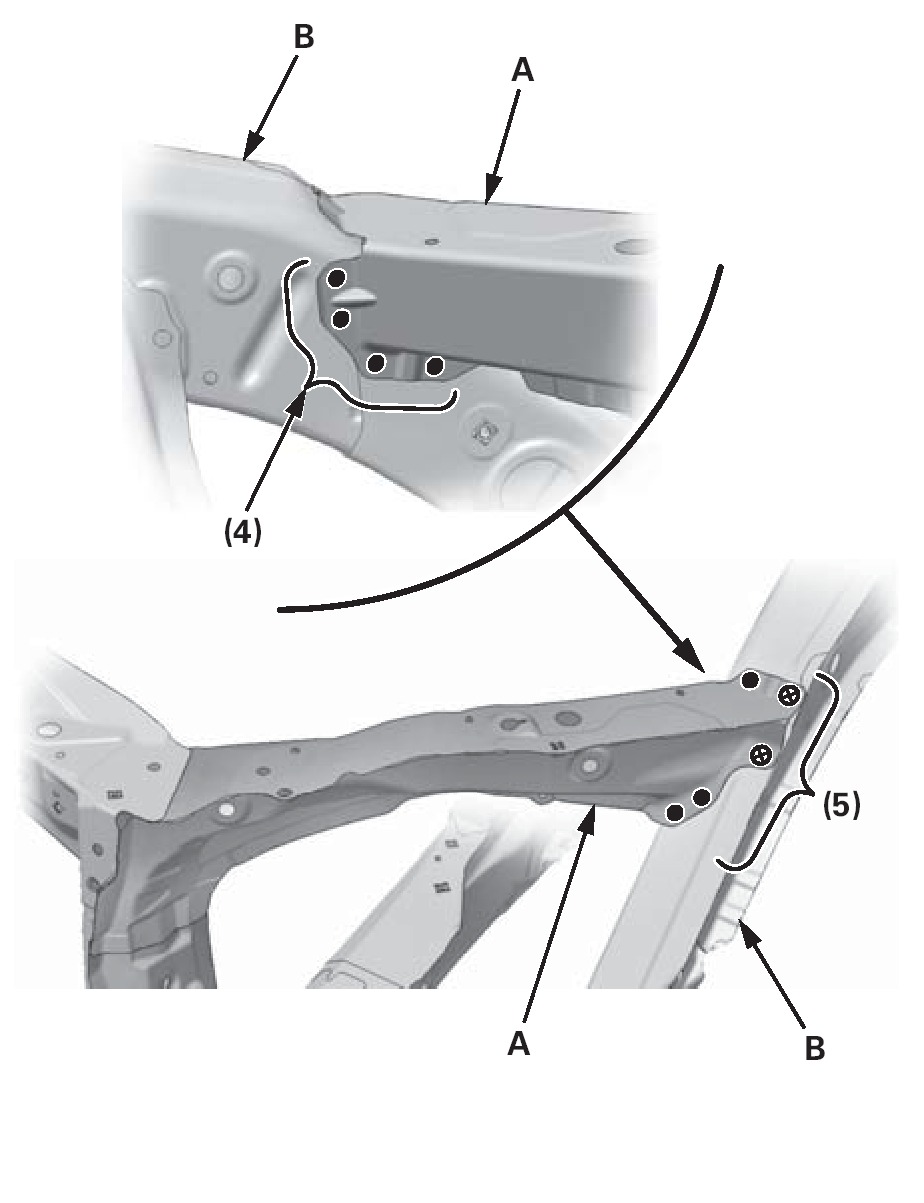 B
A
(4)
(5)
A
B