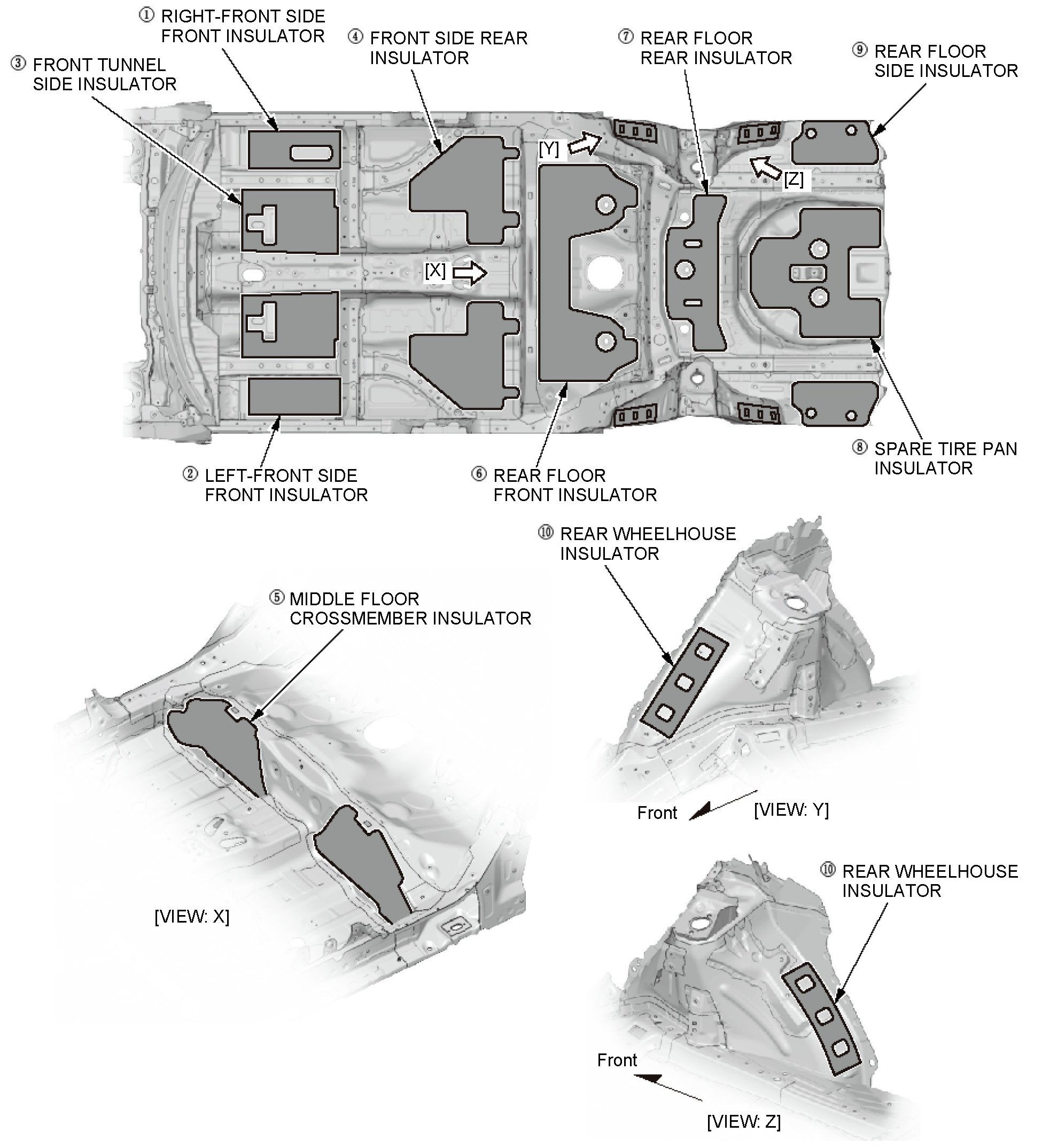 ① RIGHT-FRONT SIDE FRONT INSULATOR

③ FRONT TUNNEL SIDE INSULATOR

④ FRONT SIDE REAR INSULATOR

⑦ REAR FLOOR REAR INSULATOR

⑨ REAR FLOOR SIDE INSULATOR

[Y]

[Z]

[X]

② LEFT-FRONT SIDE FRONT INSULATOR

⑥ REAR FLOOR FRONT INSULATOR

⑧ SPARE TIRE PAN INSULATOR

⑩ REAR WHEELHOUSE INSULATOR

⑤ MIDDLE FLOOR CROSSMEMBER INSULATOR

Front

[VIEW: Y]

[VIEW: X]

⑩ REAR WHEELHOUSE INSULATOR

Front

[VIEW: Z]