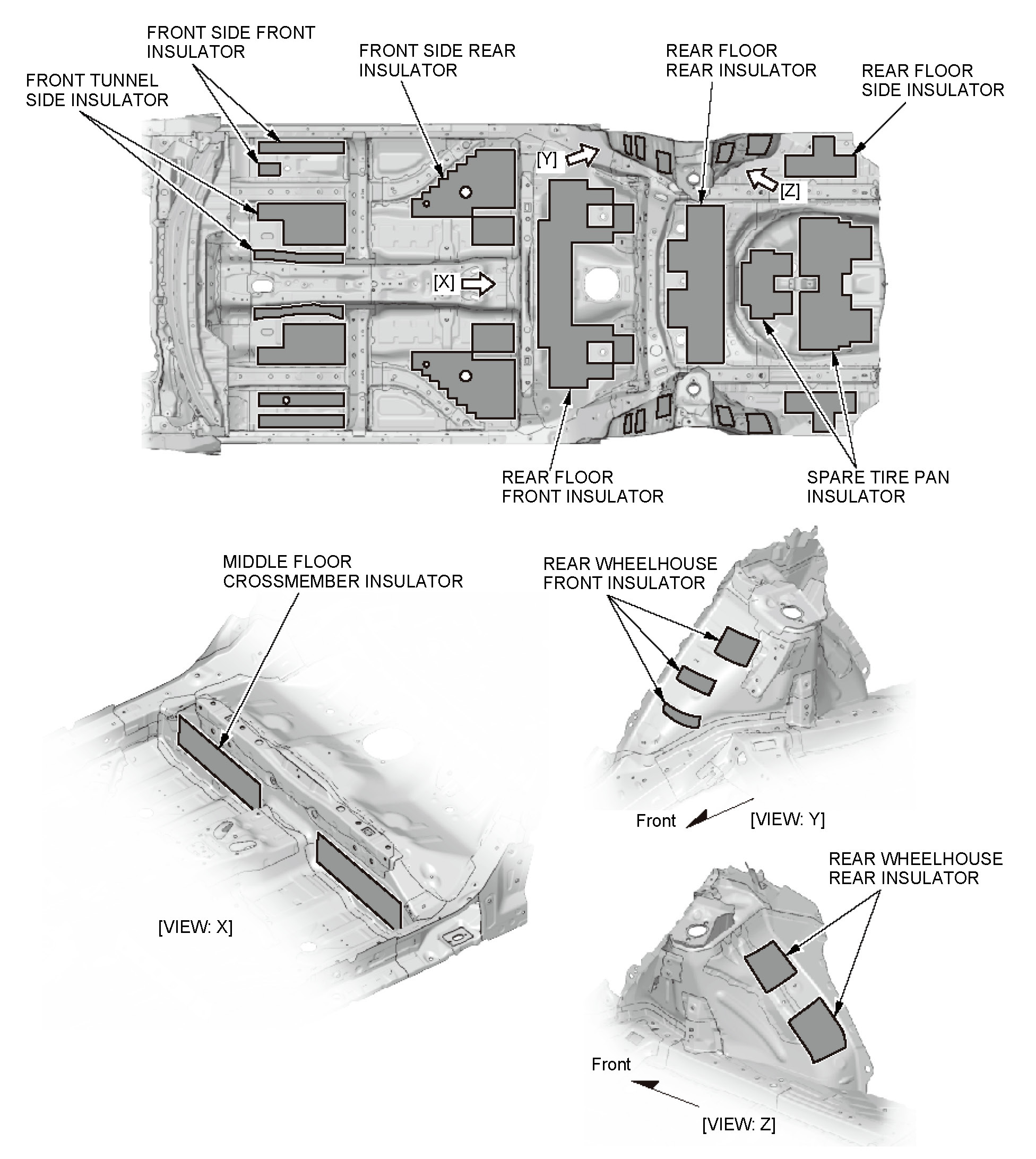 FRONT SIDE FRONT INSULATOR

FRONT TUNNEL SIDE INSULATOR

FRONT SIDE REAR INSULATOR

REAR FLOOR REAR INSULATOR

REAR FLOOR SIDE INSULATOR

[Y]

[Z]

[X]

REAR FLOOR FRONT INSULATOR

SPARE TIRE PAN INSULATOR

MIDDLE FLOOR CROSSMEMBER INSULATOR

[VIEW: X]

REAR WHEELHOUSE FRONT INSULATOR

Front

[VIEW: Y]

REAR WHEELHOUSE REAR INSULATOR

Front

[VIEW: Z]