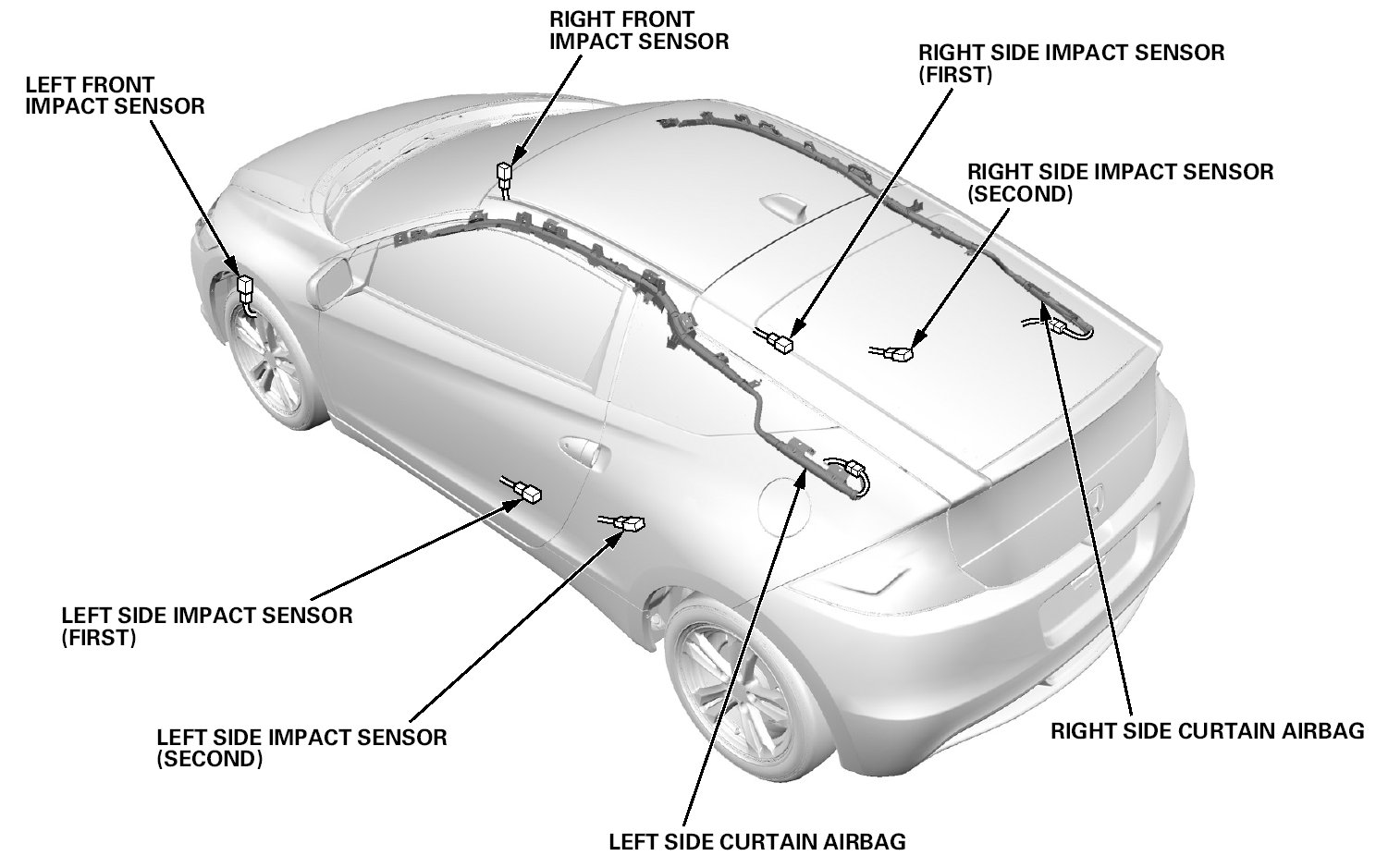 RIGHT FRONT IMPACT SENSOR

LEFT FRONT IMPACT SENSOR

RIGHT SIDE IMPACT SENSOR (FIRST)

RIGHT SIDE IMPACT SENSOR (SECOND)

LEFT SIDE IMPACT SENSOR (FIRST)

LEFT SIDE IMPACT SENSOR (SECOND)

RIGHT SIDE CURTAIN AIRBAG

LEFT SIDE CURTAIN AIRBAG