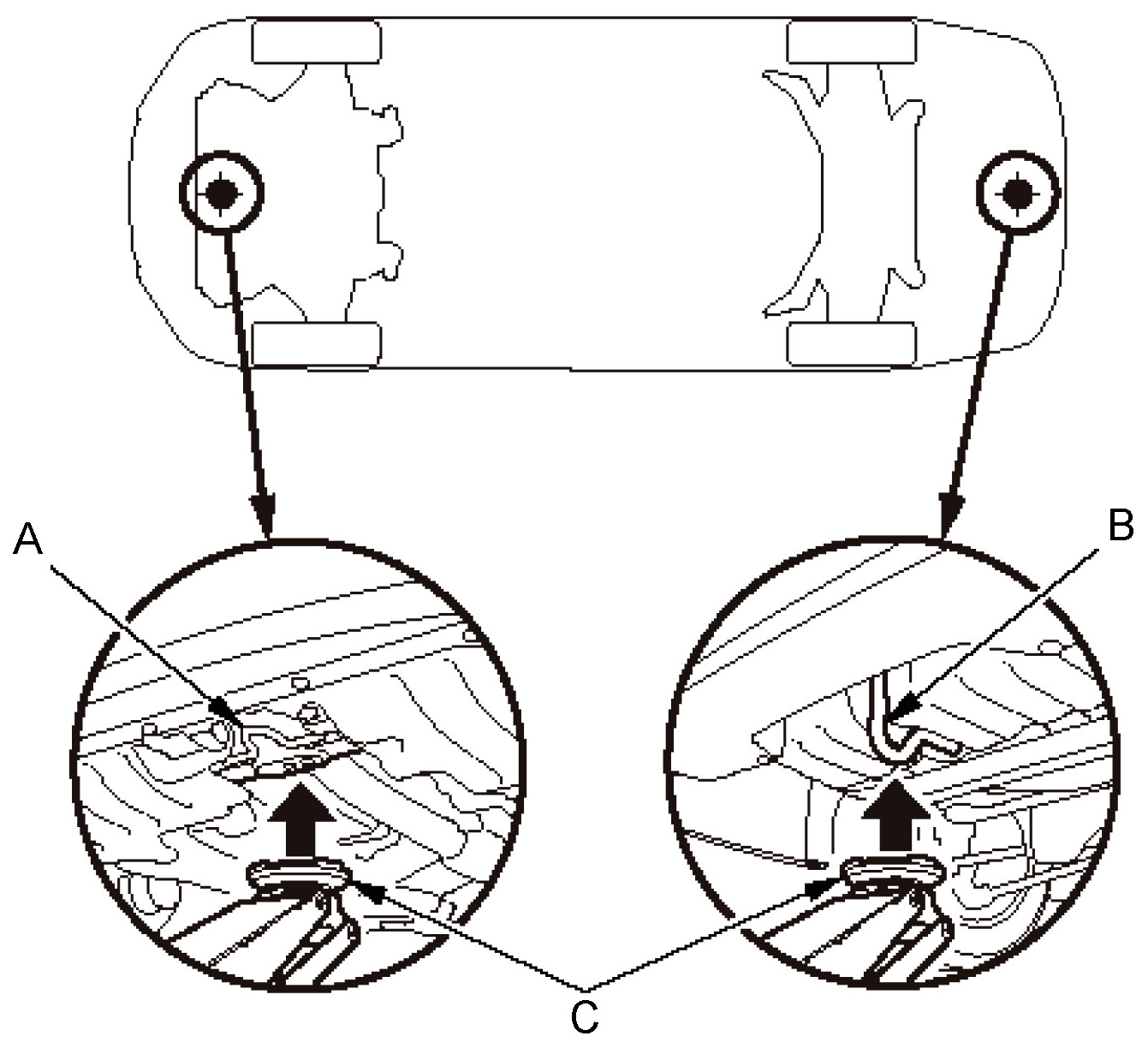 A
B
C