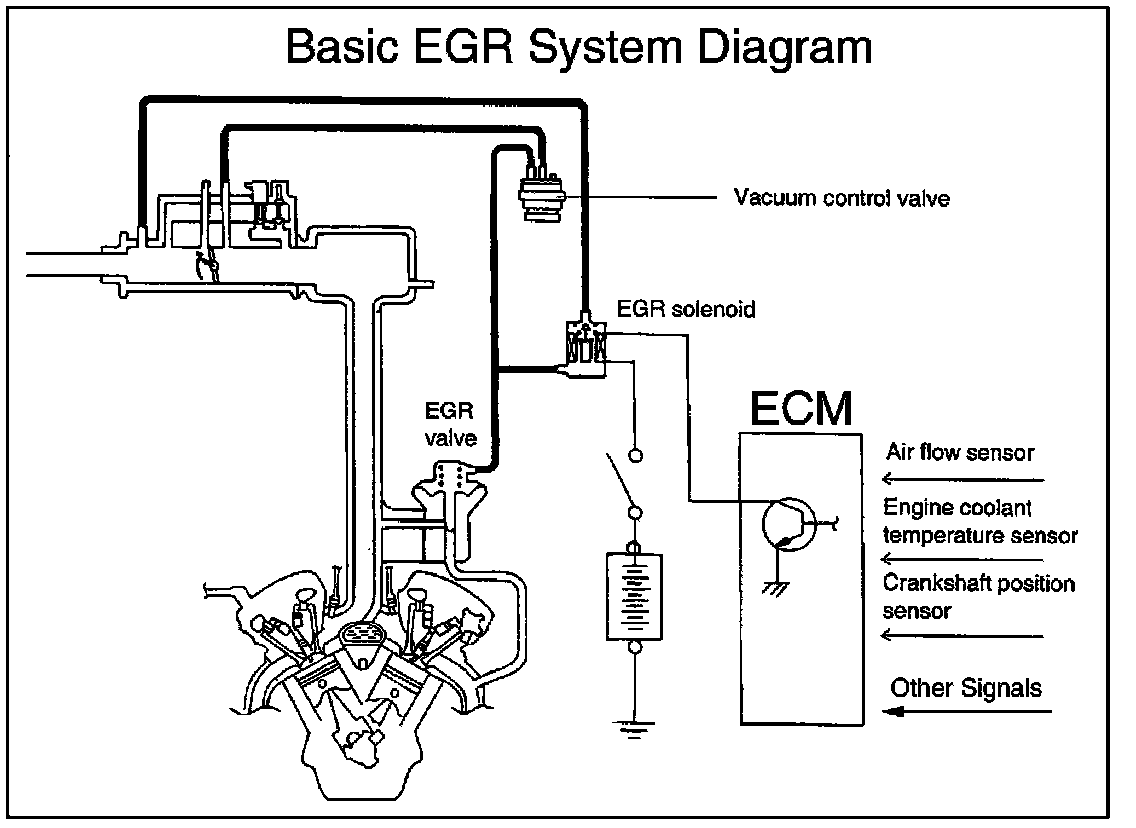 Basic EGR System Diagram

Vacuum control valve

EGR solenoid

EGR valve

ECM

Air flow sensor

Engine coolant temperature sensor

Crankshaft position sensor

Other Signals