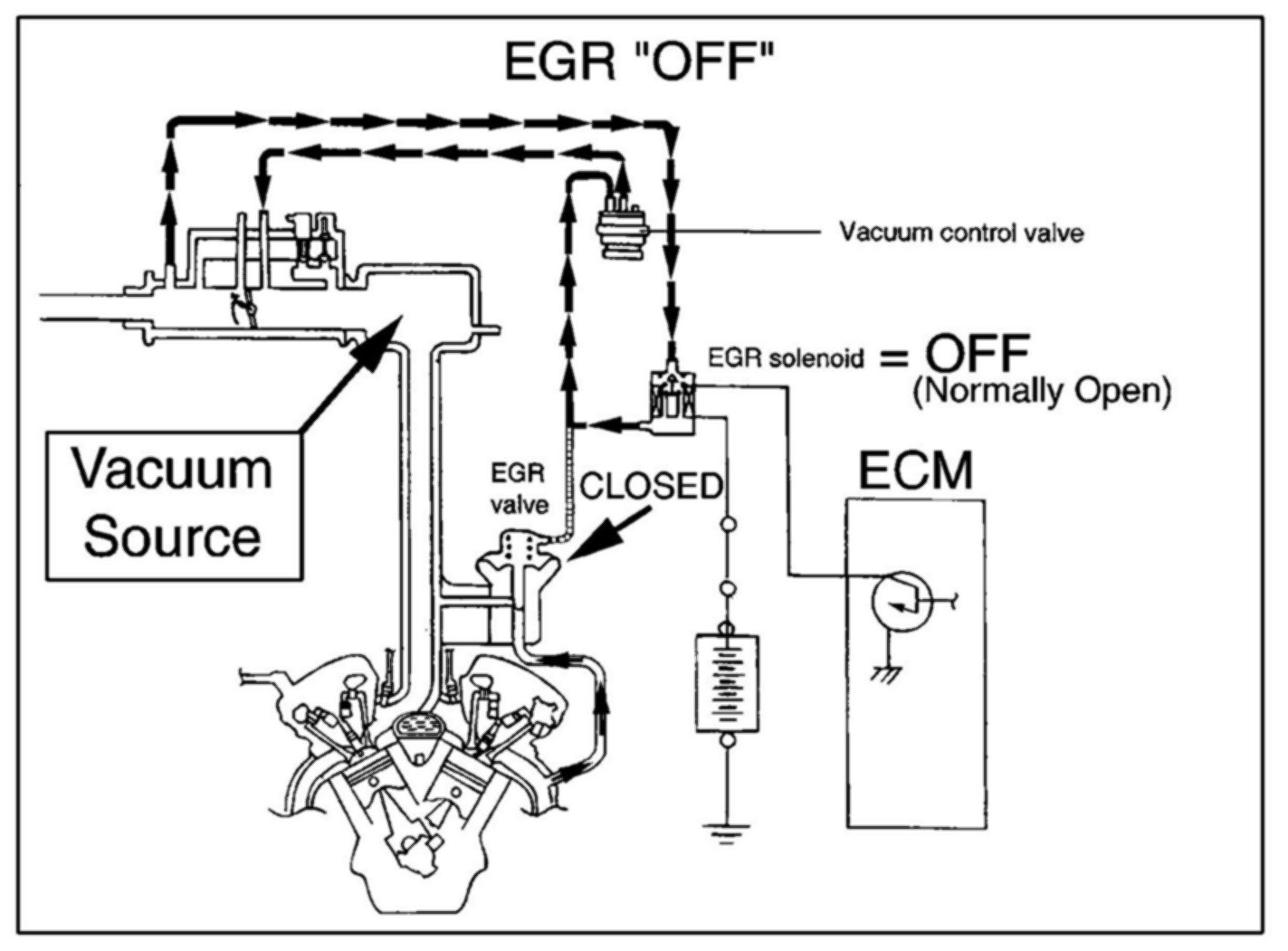 EGR "OFF"

Vacuum control valve

EGR solenoid = OFF
(Normally Open)

Vacuum Source

EGR valve

CLOSED

ECM