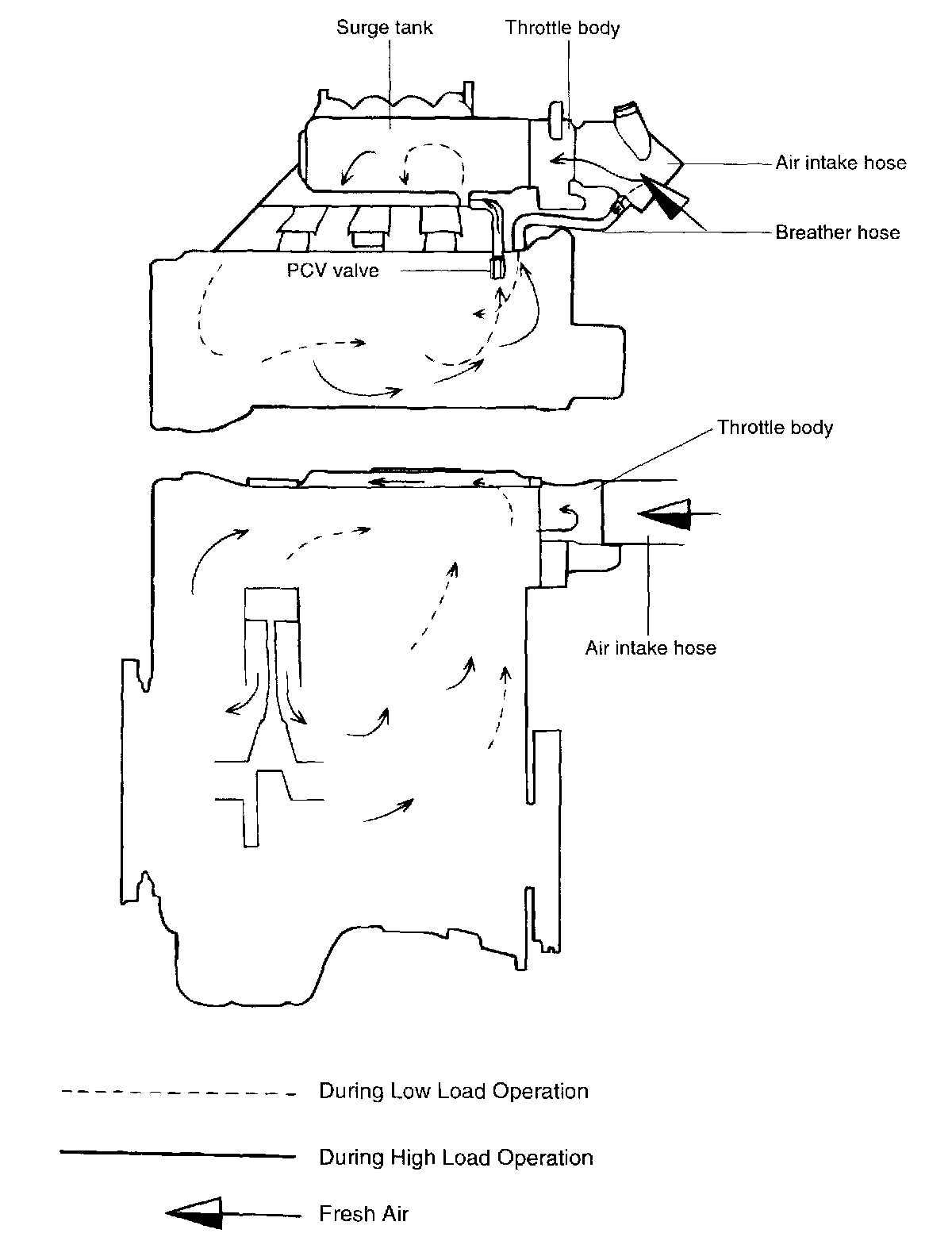 Surge tank
Throttle body
Air intake hose
Breather hose
PCV valve
Throttle body
Air intake hose

During Low Load Operation

During High Load Operation

Fresh Air