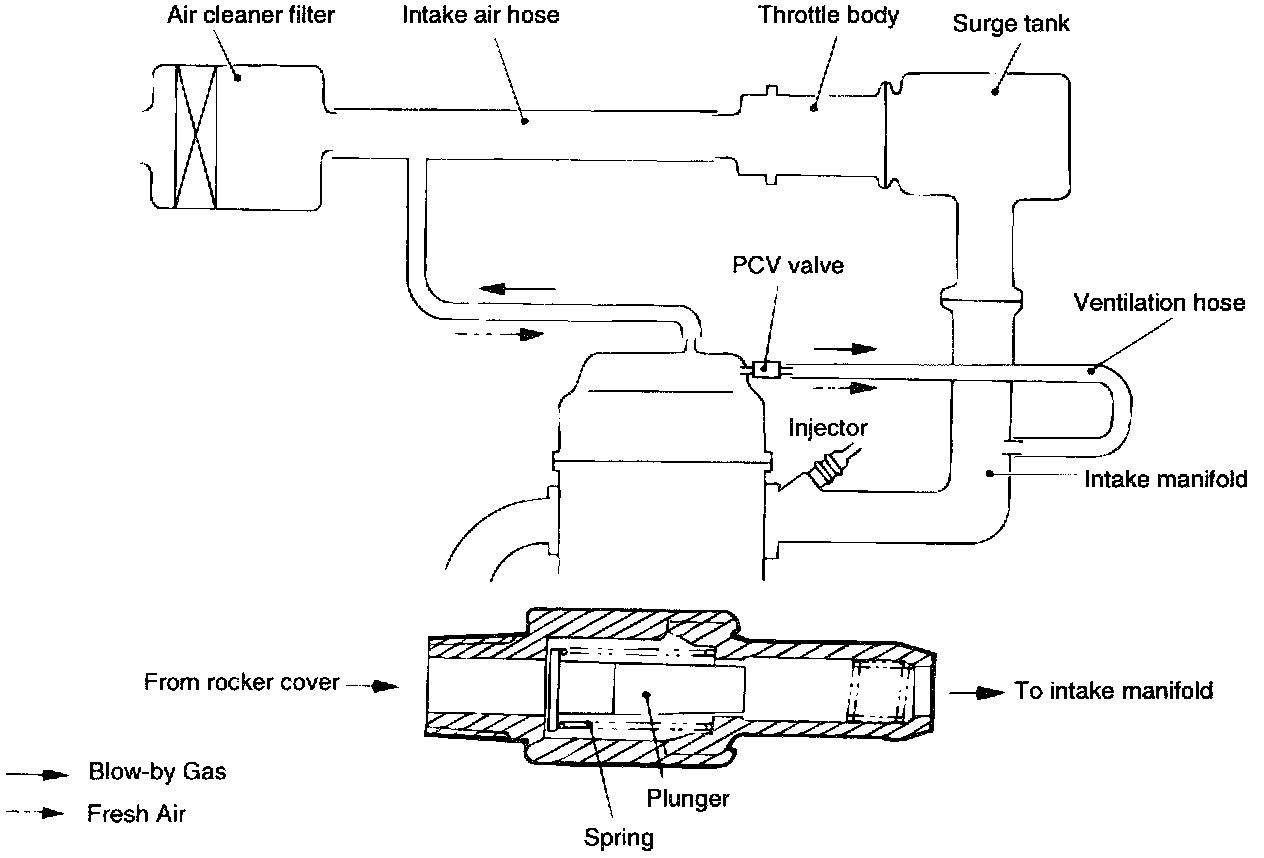 Air cleaner filter
Intake air hose
Throttle body
Surge tank
PCV valve
Ventilation hose
Injector
Intake manifold
From rocker cover
To intake manifold
Blow-by Gas
Fresh Air
Plunger
Spring