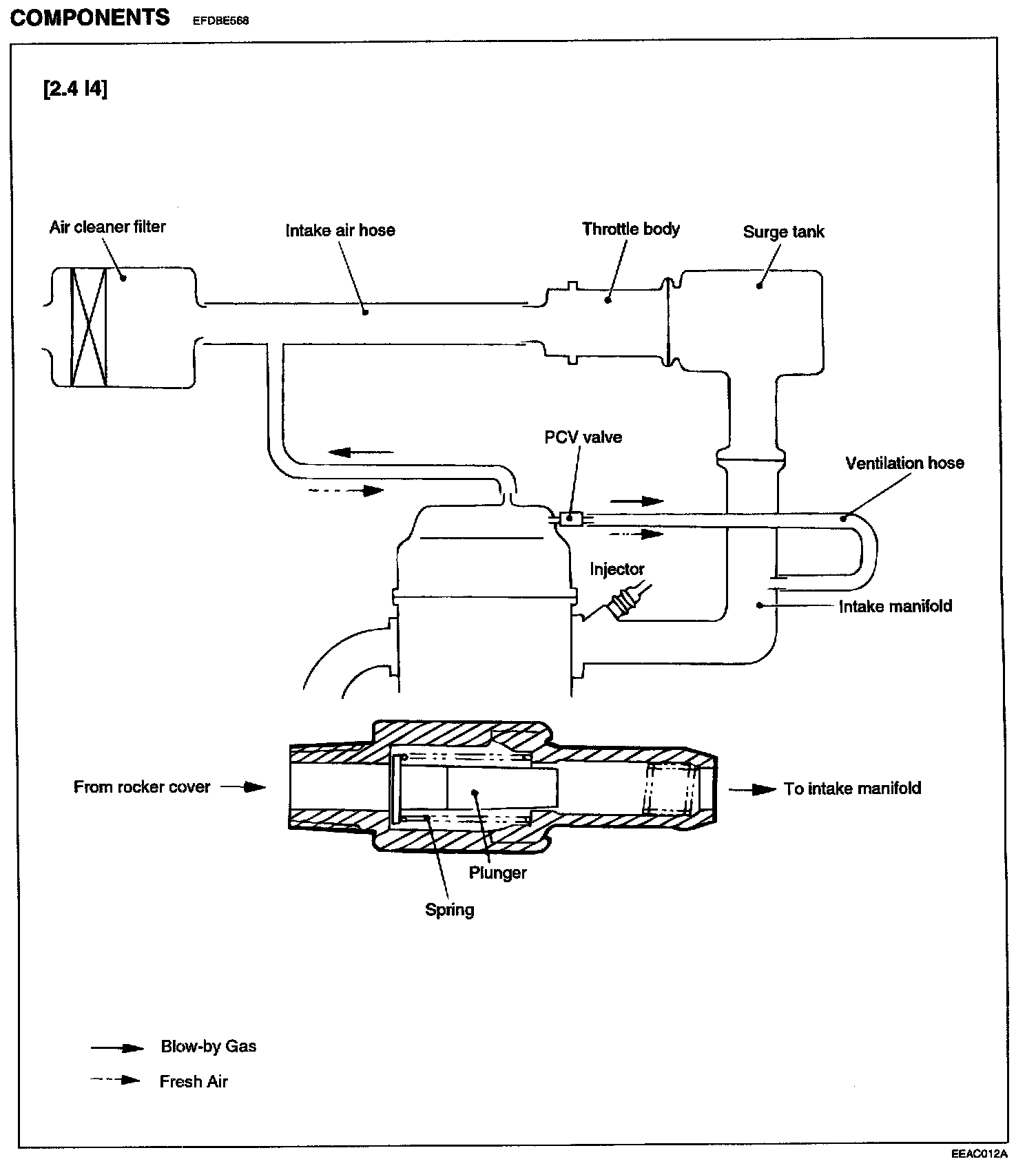 COMPONENTS EFDBE568

[2.4 I4]

Air cleaner filter

Intake air hose

Throttle body

Surge tank

PCV valve

Ventilation hose

Injector

Intake manifold

From rocker cover

To intake manifold

Plunger

Spring

Blow-by Gas

Fresh Air

EEAC012A