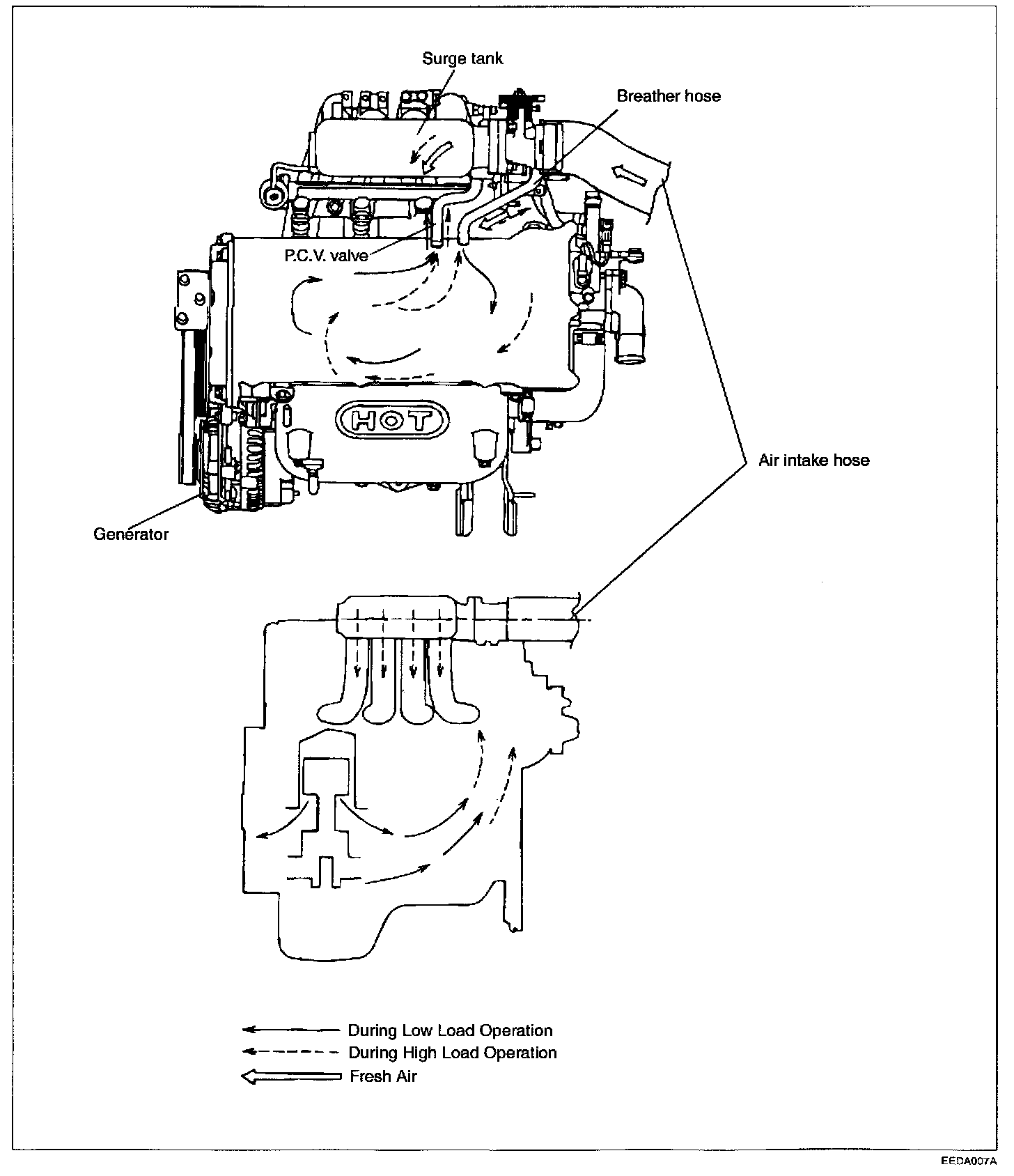 Surge tank
Breather hose
P.C.V. valve
HOT
Air intake hose
Generator

During Low Load Operation
During High Load Operation
Fresh Air

EEDA007A