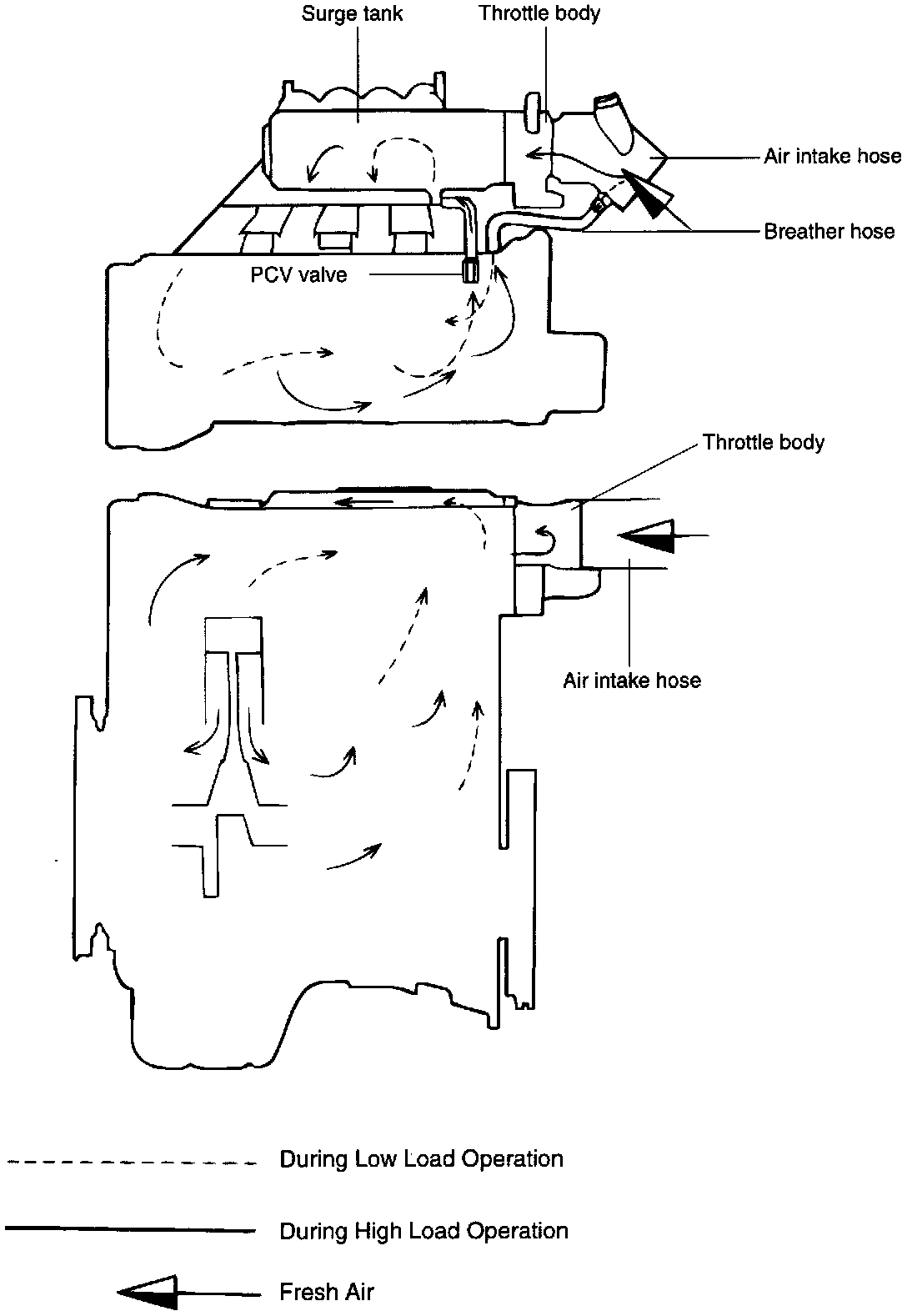 Surge tank
Throttle body
Air intake hose
Breather hose
PCV valve

Throttle body
Air intake hose

During Low Load Operation
During High Load Operation
Fresh Air