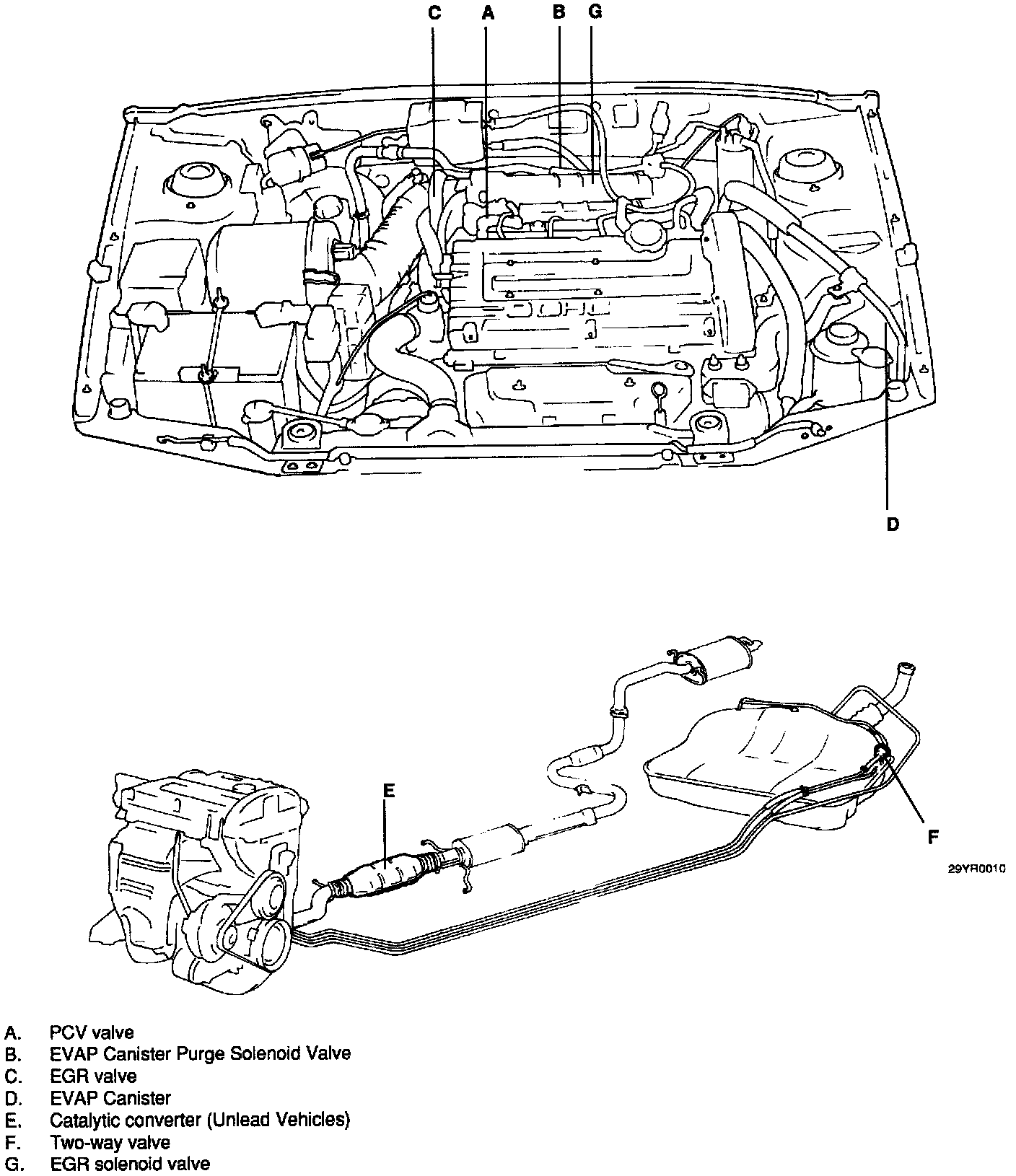 C A B G

DOHC

D

E

F

29YR0010

A. PCV valve
B. EVAP Canister Purge Solenoid Valve
C. EGR valve
D. EVAP Canister
E. Catalytic converter (Unlead Vehicles)
F. Two-way valve
G. EGR solenoid valve