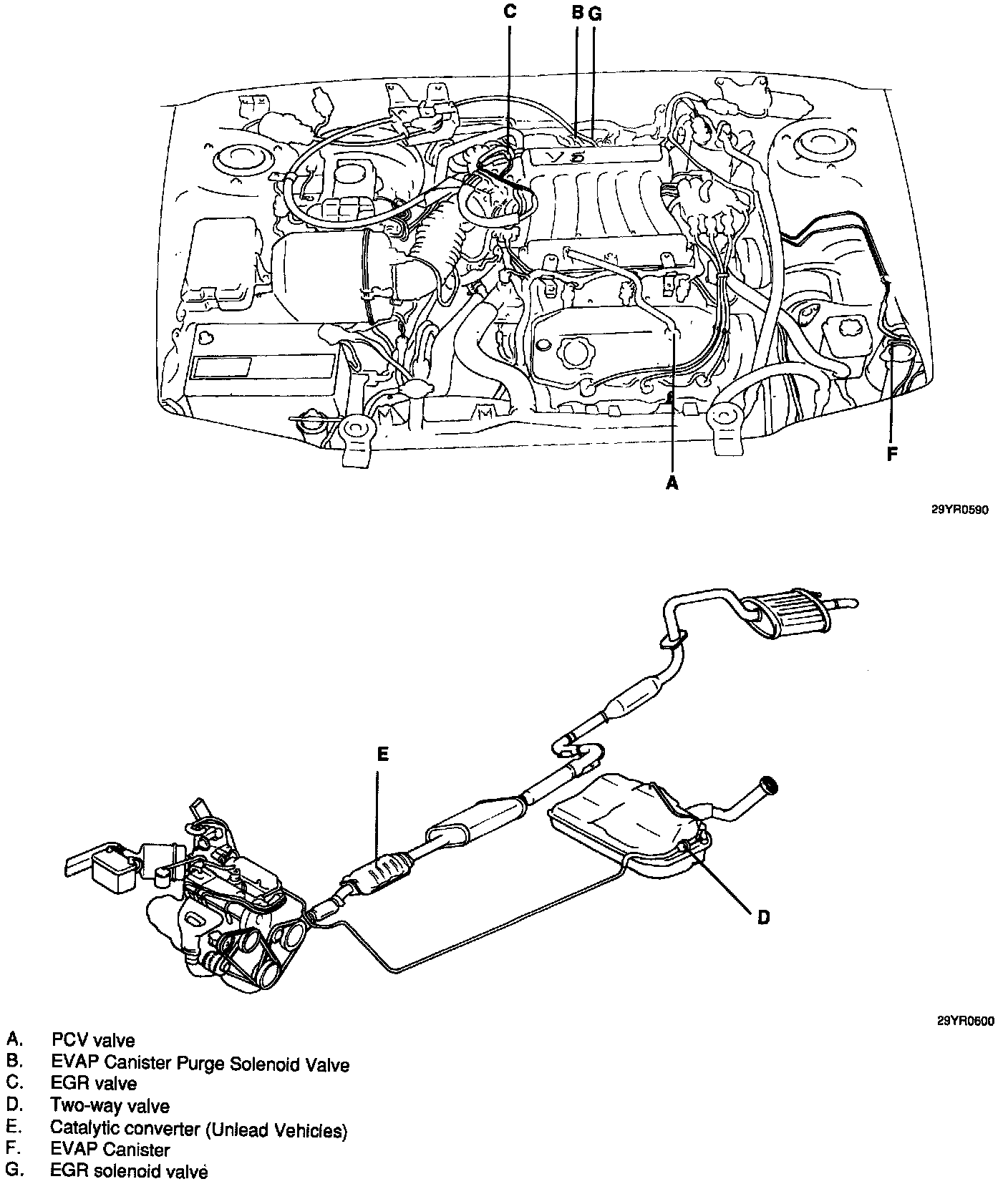 C B G

V6

F

A

29YR0590

E

D

29YR0600

A. PCV valve
B. EVAP Canister Purge Solenoid Valve
C. EGR valve
D. Two-way valve
E. Catalytic converter (Unlead Vehicles)
F. EVAP Canister
G. EGR solenoid valve