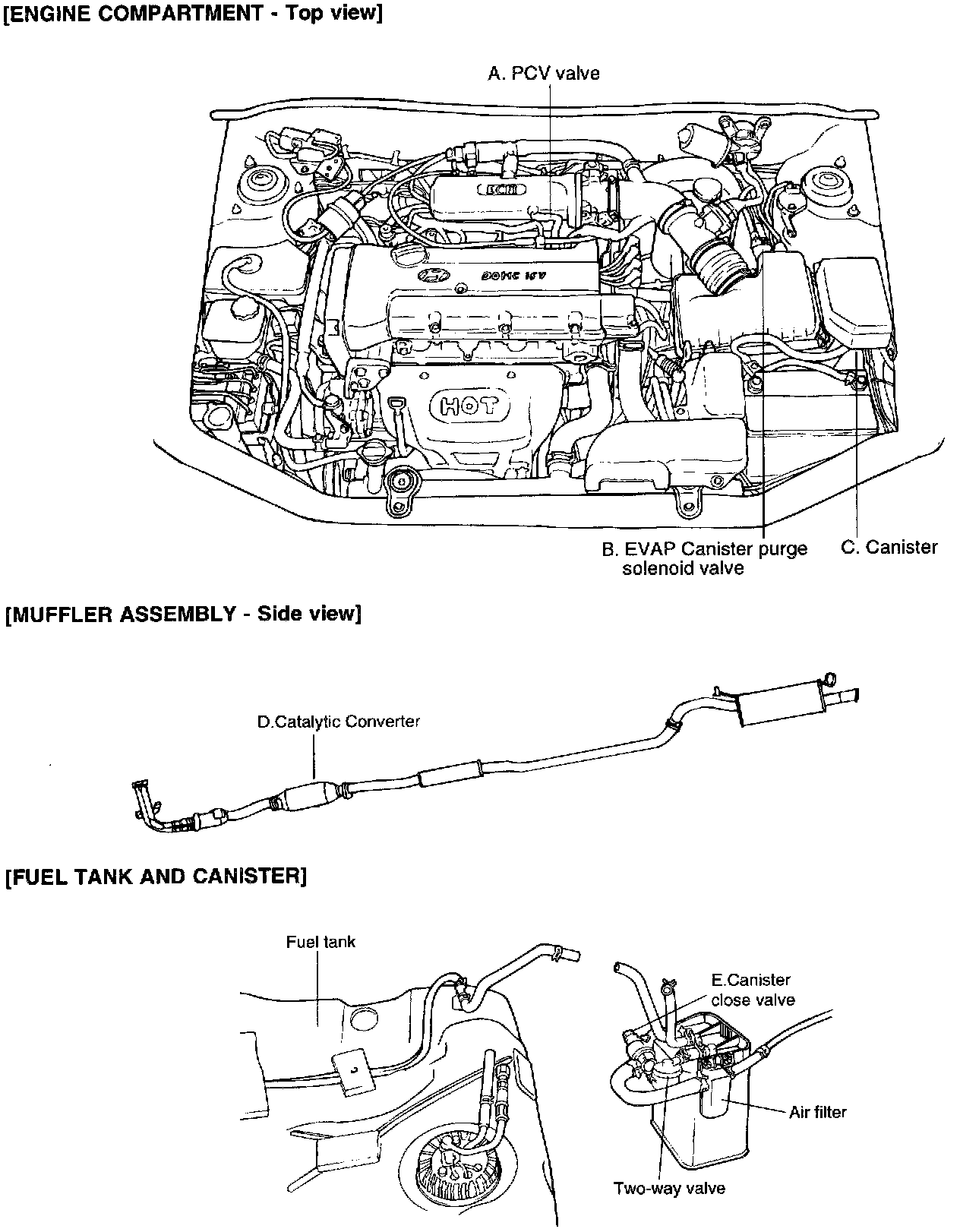 [ENGINE COMPARTMENT - Top view]

A. PCV valve

DOHC 16V

HOT

B. EVAP Canister purge solenoid valve

C. Canister

[MUFFLER ASSEMBLY - Side view]

D.Catalytic Converter

[FUEL TANK AND CANISTER]

Fuel tank

E.Canister close valve

Air filter

Two-way valve