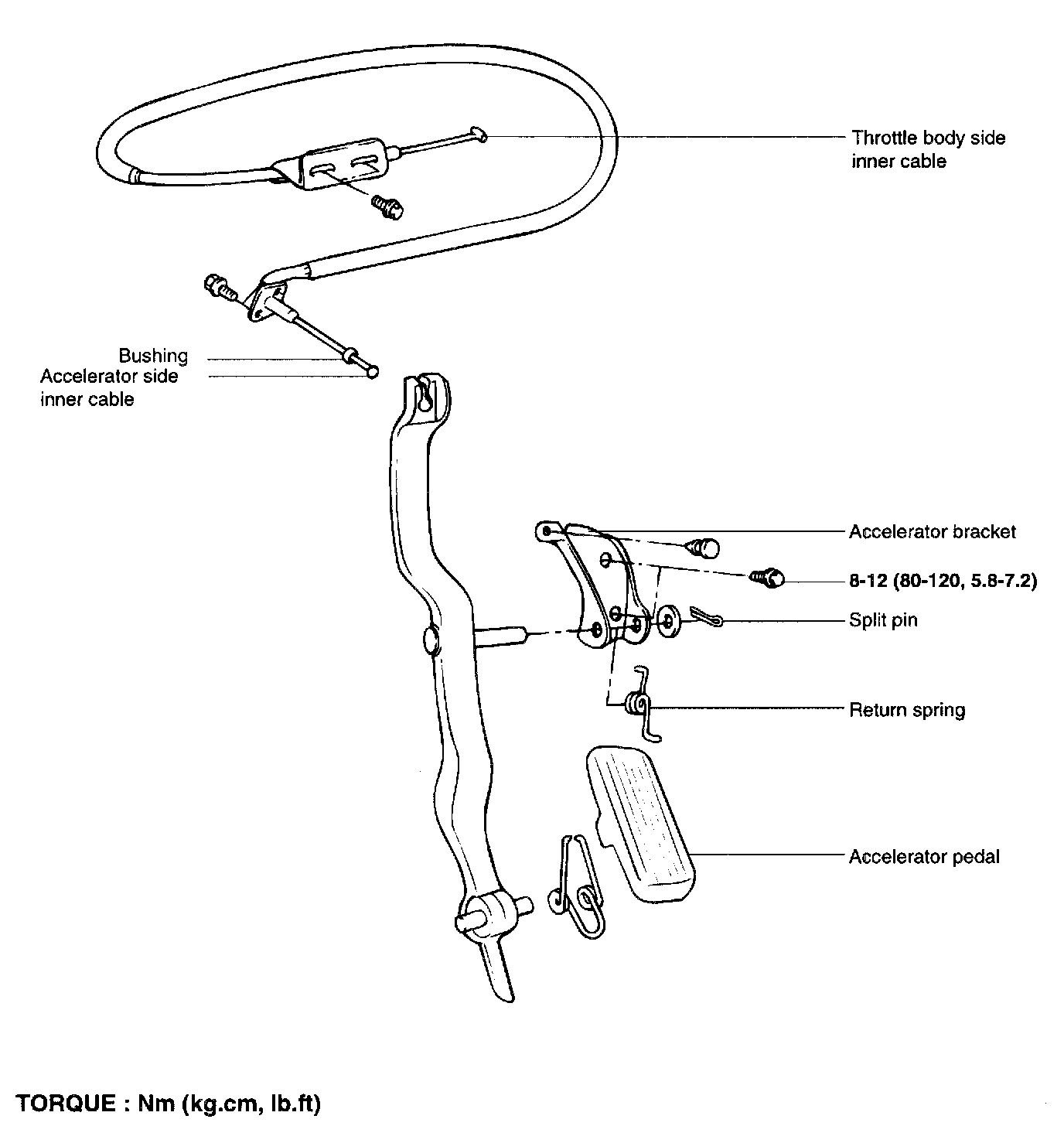 Throttle body side inner cable

Bushing
Accelerator side inner cable

Accelerator bracket

8-12 (80-120, 5.8-7.2)

Split pin

Return spring

Accelerator pedal

TORQUE : Nm (kg.cm, lb.ft)