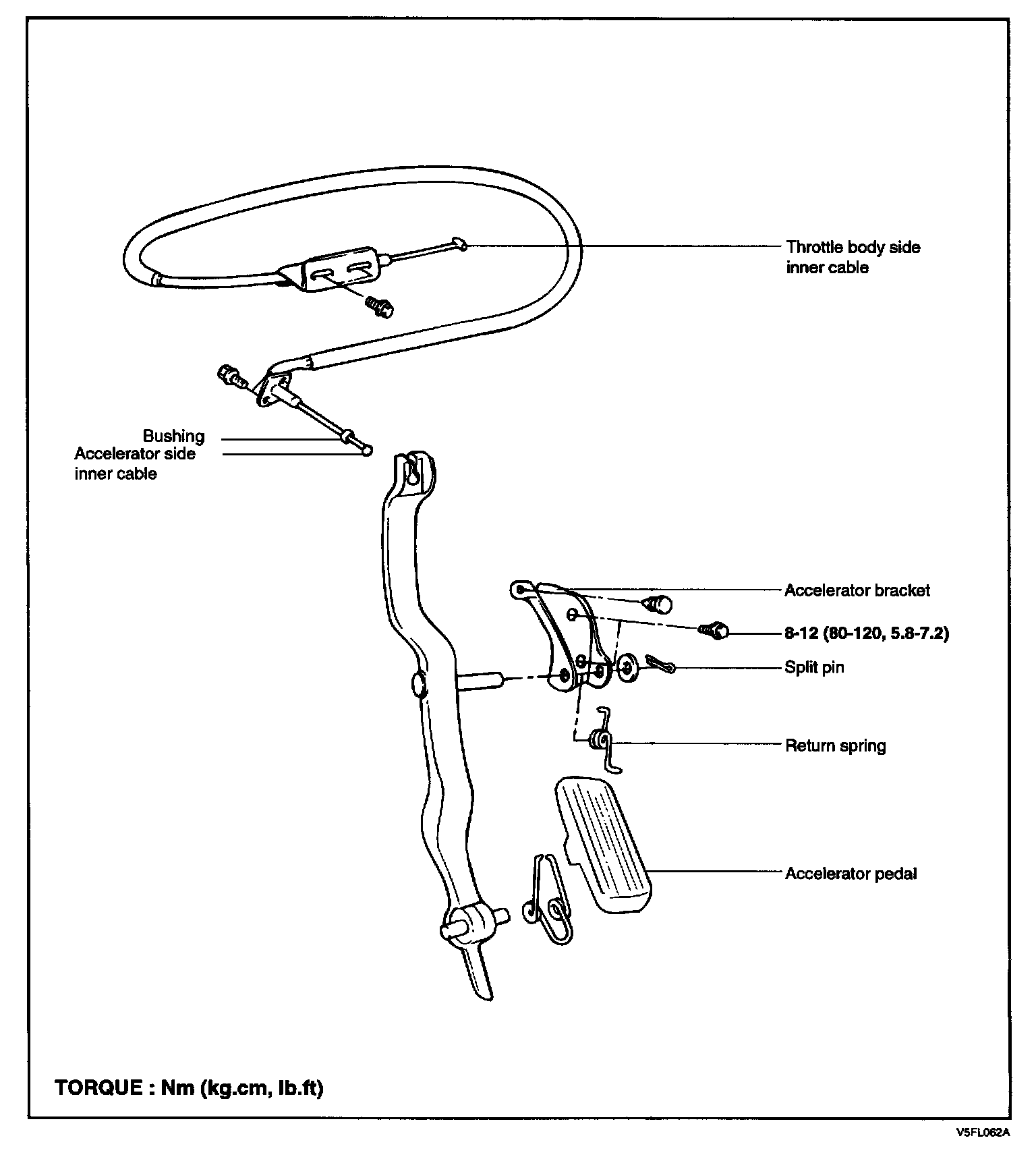 Throttle body side inner cable

Bushing
Accelerator side inner cable

Accelerator bracket

8-12 (80-120, 5.8-7.2)

Split pin

Return spring

Accelerator pedal

TORQUE : Nm (kg.cm, lb.ft)

V5FL062A