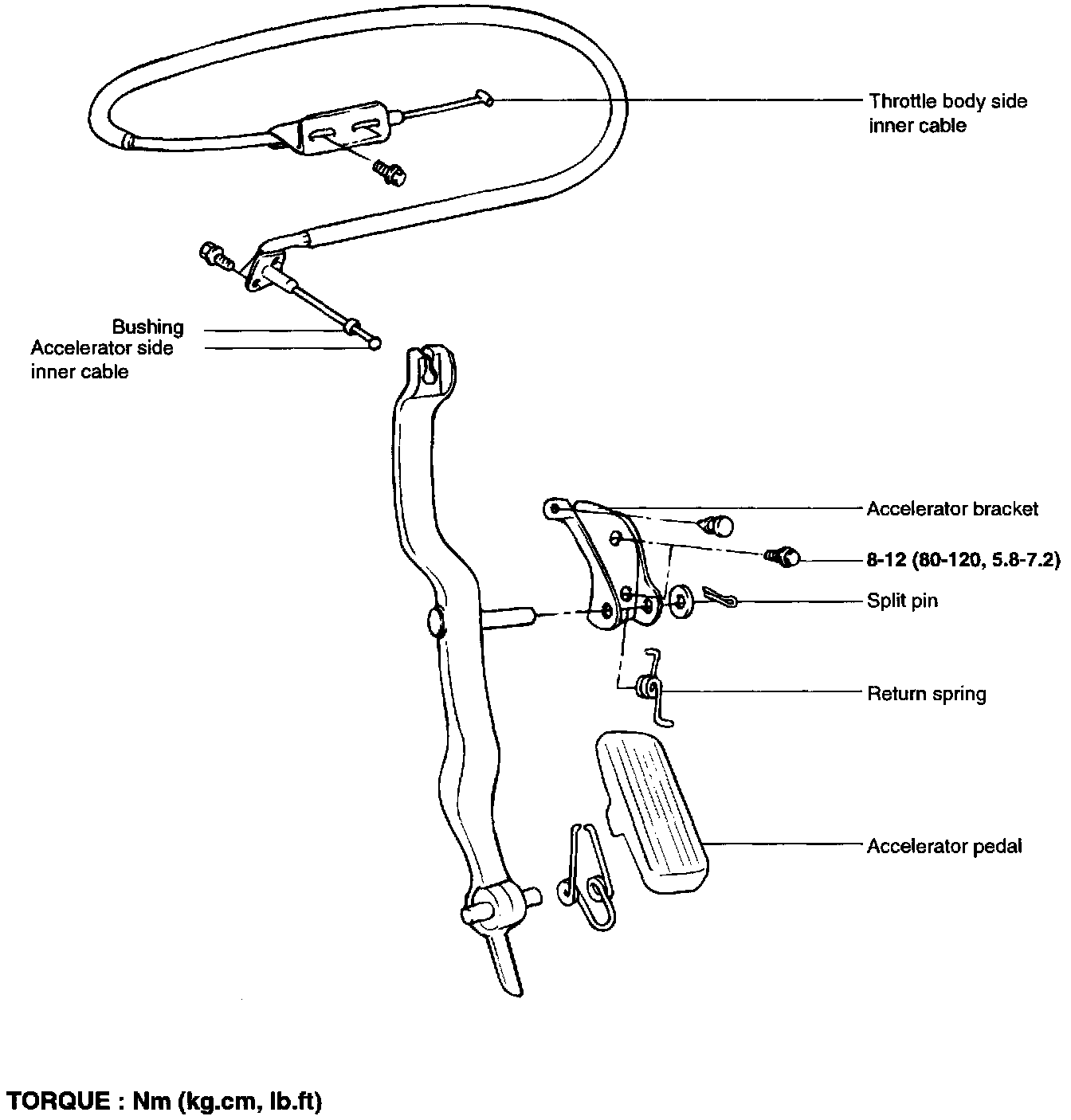 Throttle body side inner cable

Bushing

Accelerator side inner cable

Accelerator bracket

8-12 (80-120, 5.8-7.2)

Split pin

Return spring

Accelerator pedal

TORQUE : Nm (kg.cm, lb.ft)