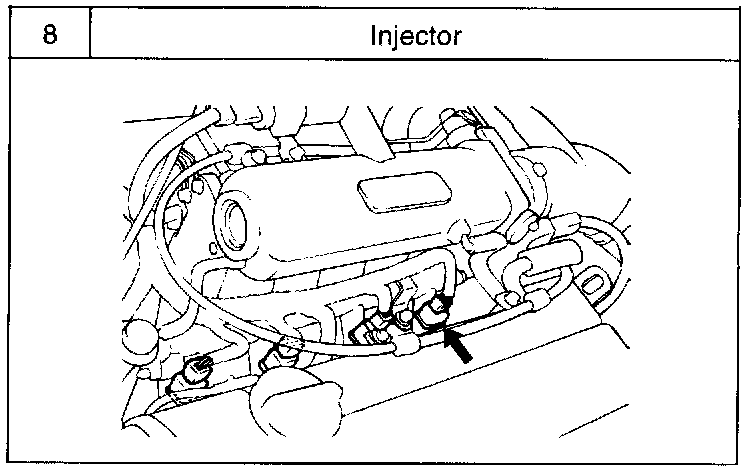 | 8 | Injector |
|---|---|