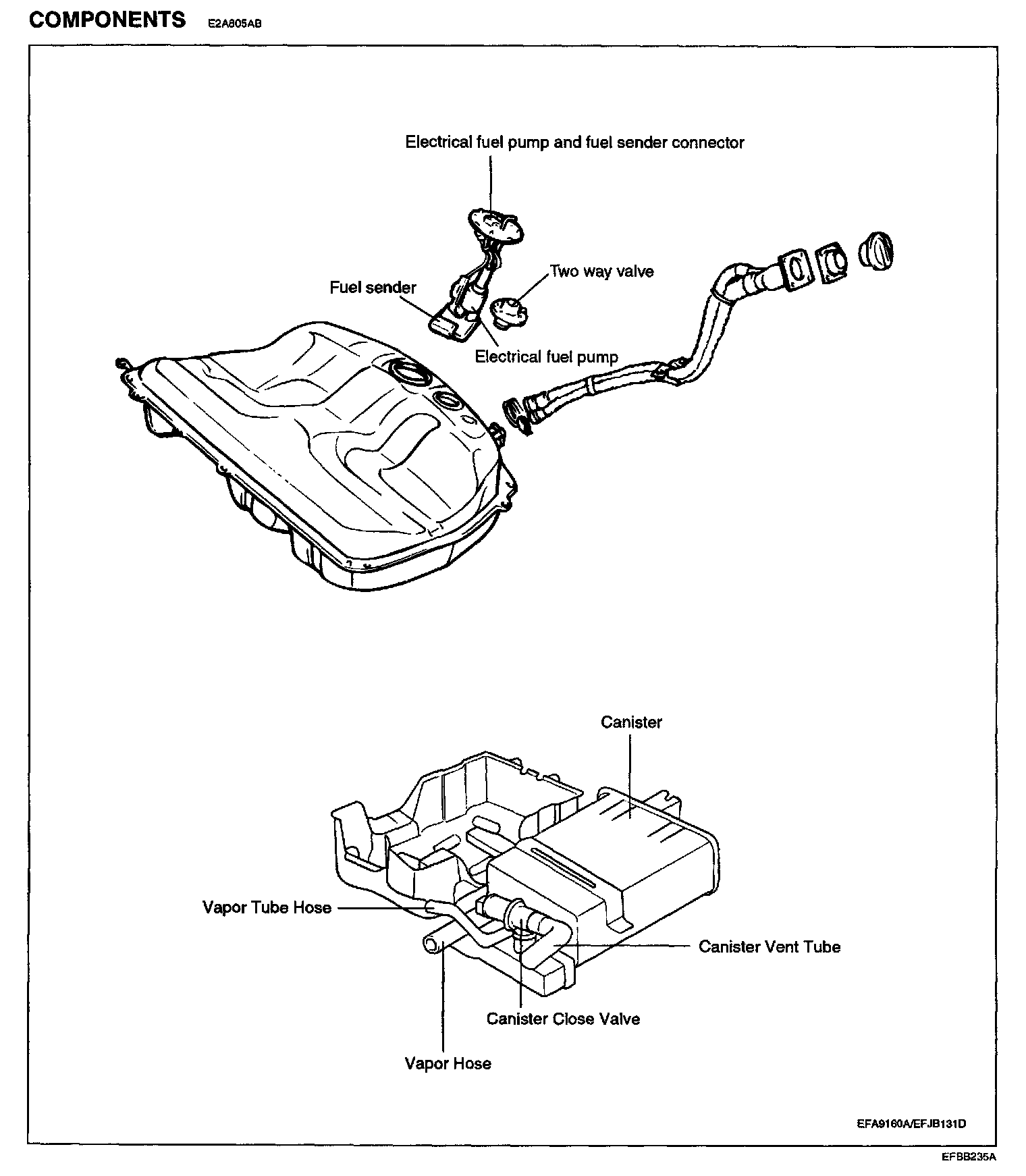 COMPONENTS E2A805AB

Electrical fuel pump and fuel sender connector

Two way valve

Fuel sender

Electrical fuel pump

Canister

Vapor Tube Hose

Canister Vent Tube

Canister Close Valve

Vapor Hose

EFA9160A/EFJB131D

EFBB235A