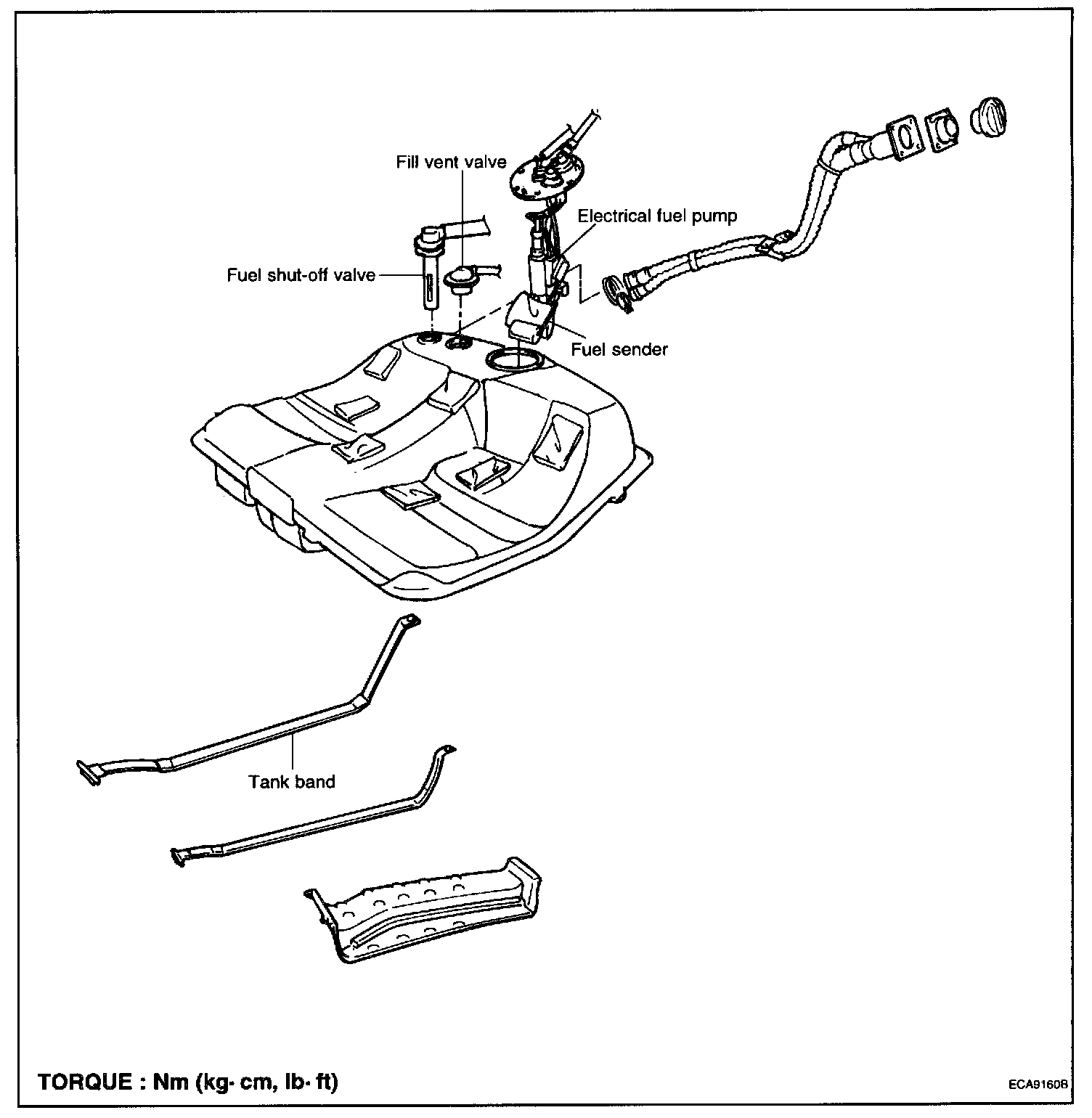 Fill vent valve

Electrical fuel pump

Fuel shut-off valve

Fuel sender

Tank band

TORQUE : Nm (kg· cm, lb· ft)

ECA9160B