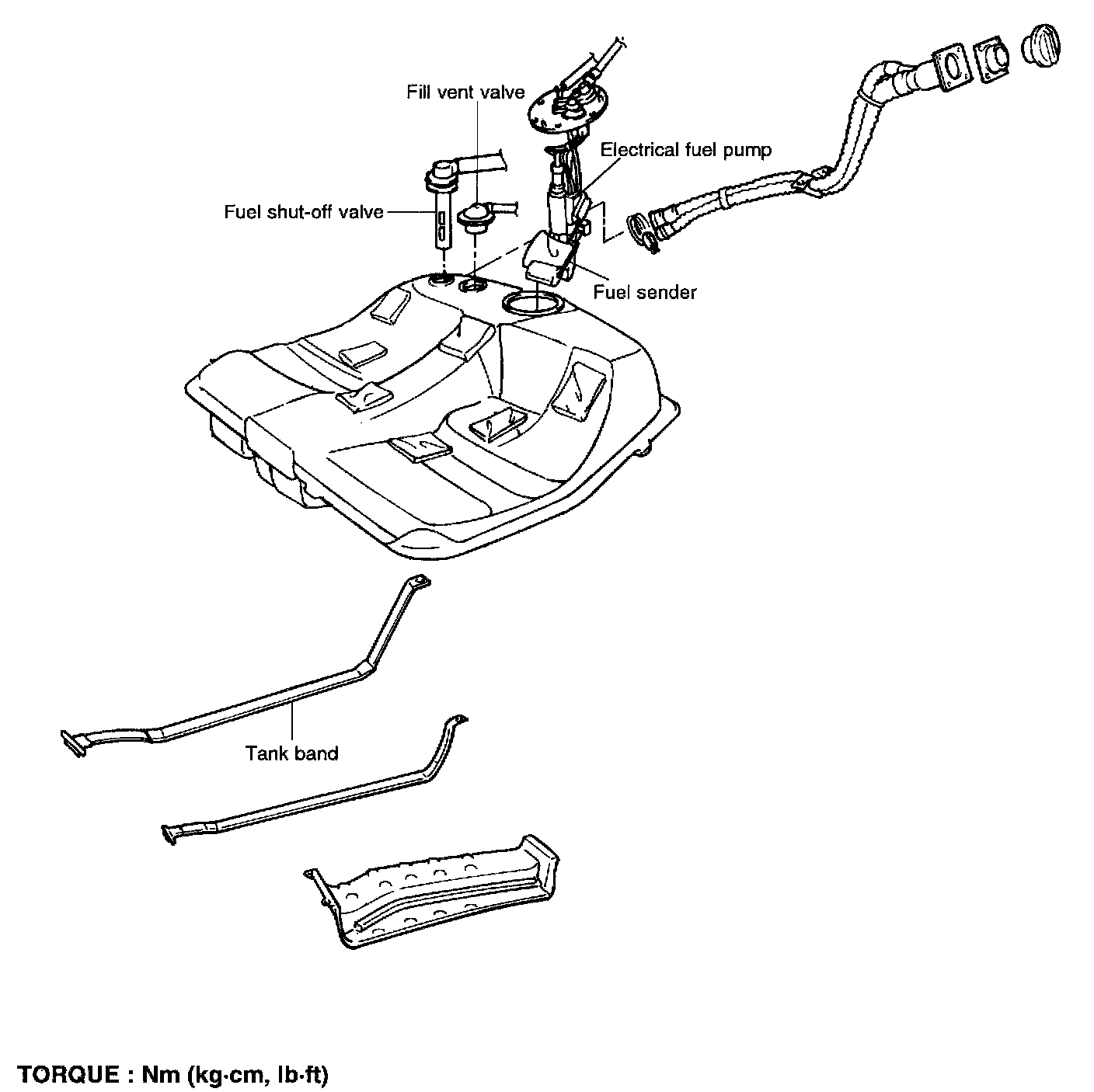 Fill vent valve

Electrical fuel pump

Fuel shut-off valve

Fuel sender

Tank band

TORQUE : Nm (kg·cm, lb·ft)