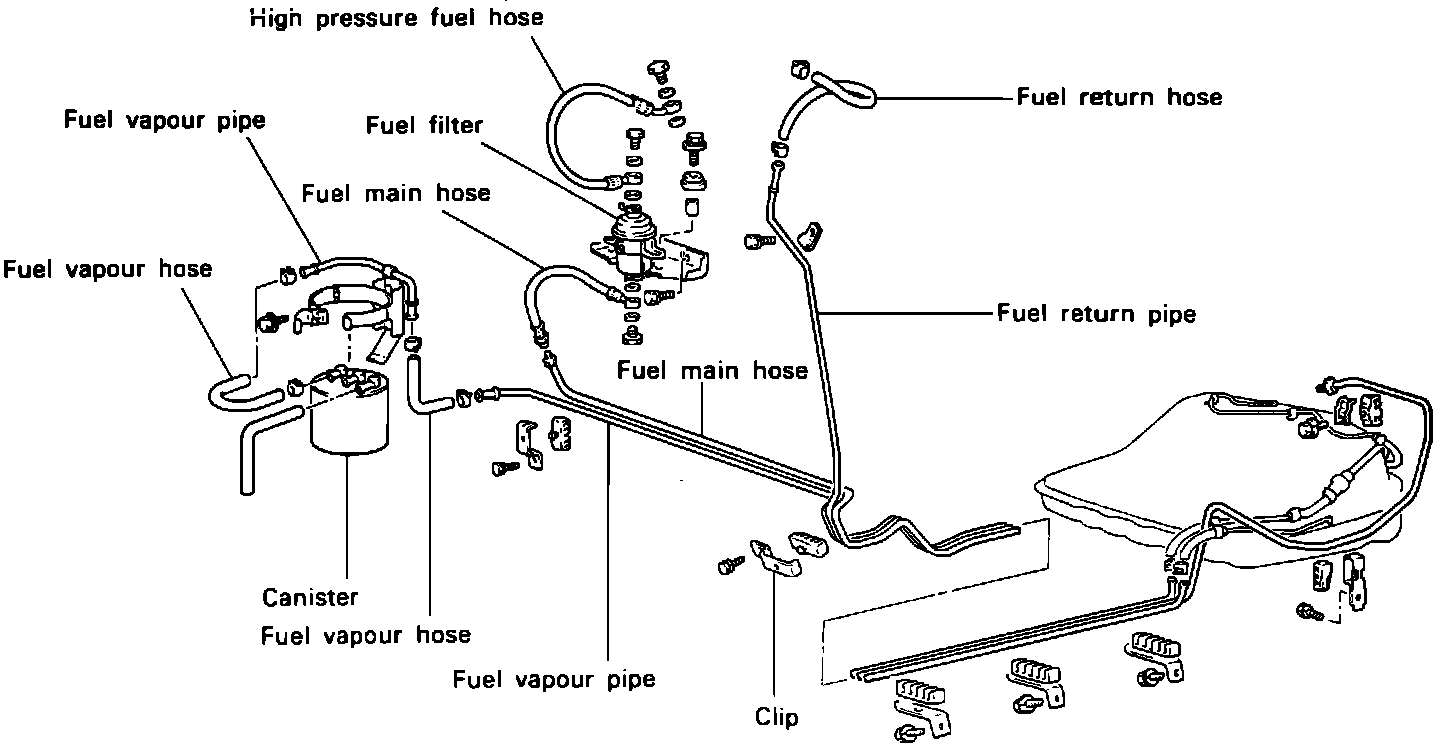 High pressure fuel hose
Fuel return hose
Fuel vapour pipe
Fuel filter
Fuel main hose
Fuel vapour hose
Fuel return pipe
Fuel main hose
Canister
Fuel vapour hose
Fuel vapour pipe
Clip