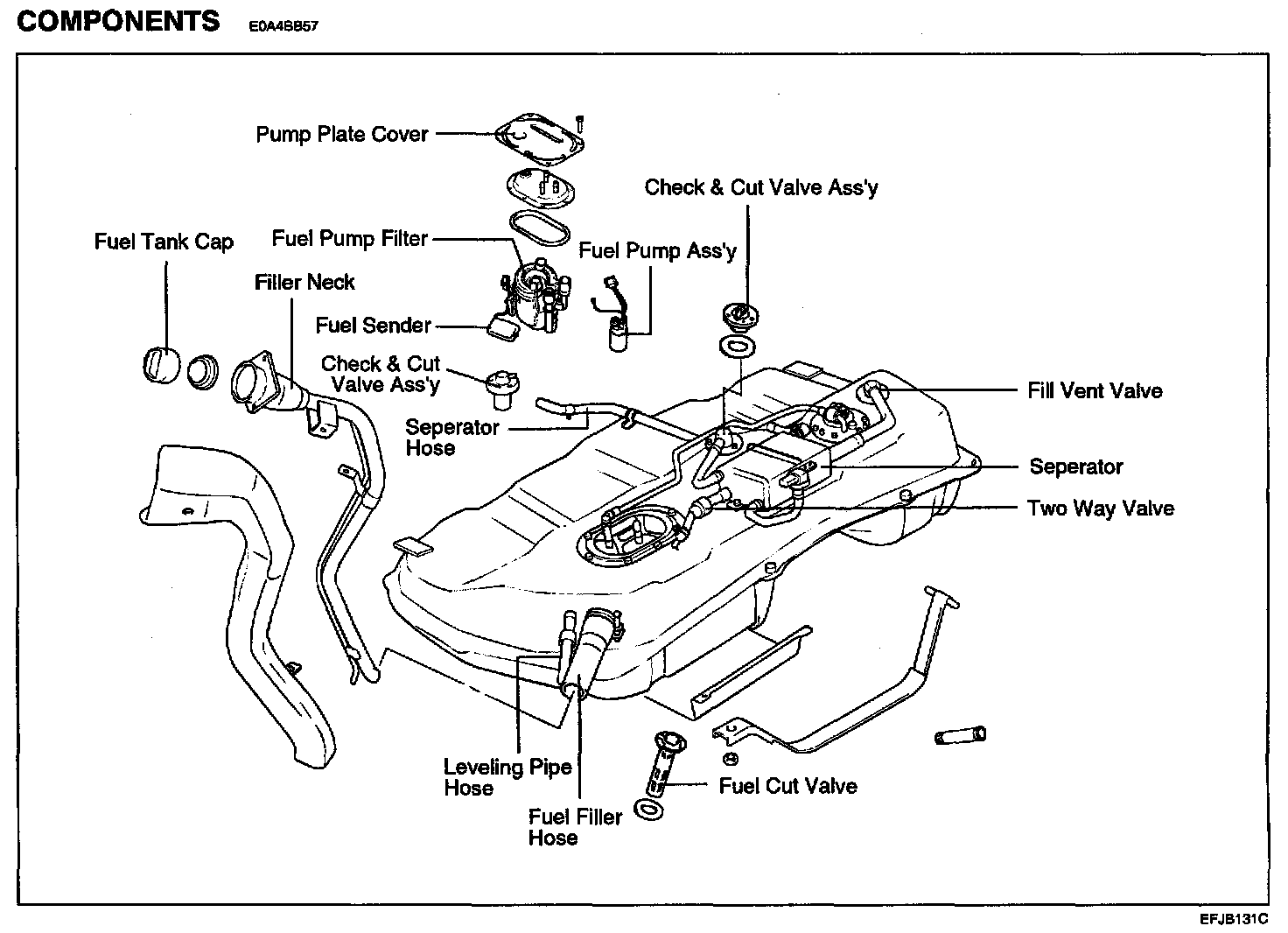 COMPONENTS E0A4BB57

Pump Plate Cover

Check & Cut Valve Ass'y

Fuel Tank Cap

Fuel Pump Filter

Fuel Pump Ass'y

Filler Neck

Fuel Sender

Check & Cut Valve Ass'y

Fill Vent Valve

Seperator Hose

Seperator

Two Way Valve

Leveling Pipe Hose

Fuel Cut Valve

Fuel Filler Hose

EFJB131C