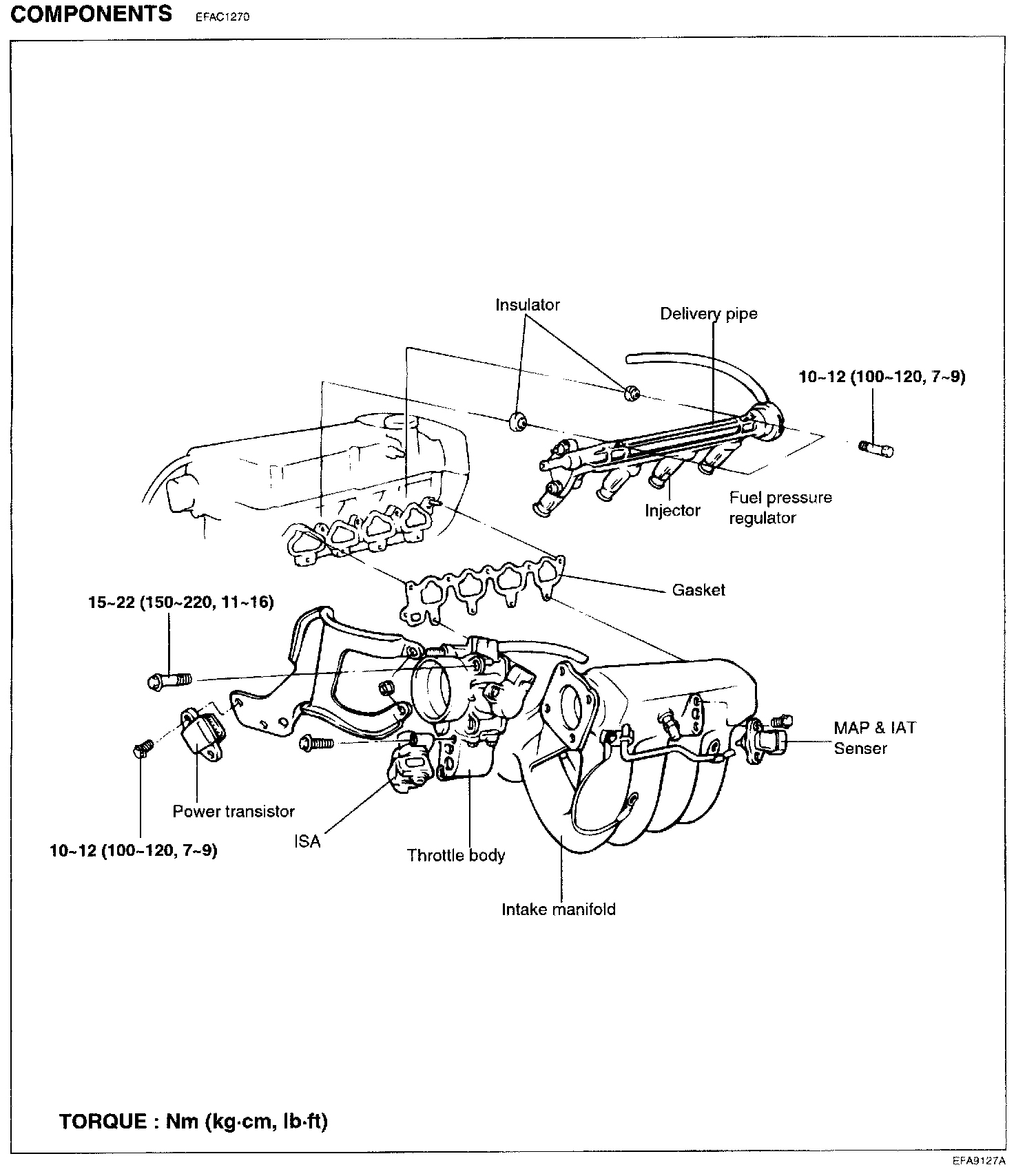 COMPONENTS EFAC1270

Insulator

Delivery pipe

10~12 (100~120, 7~9)

Injector

Fuel pressure regulator

Gasket

15~22 (150~220, 11~16)

MAP & IAT Senser

Power transistor

10~12 (100~120, 7~9)

ISA

Throttle body

Intake manifold

TORQUE : Nm (kg·cm, lb·ft)

EFA9127A