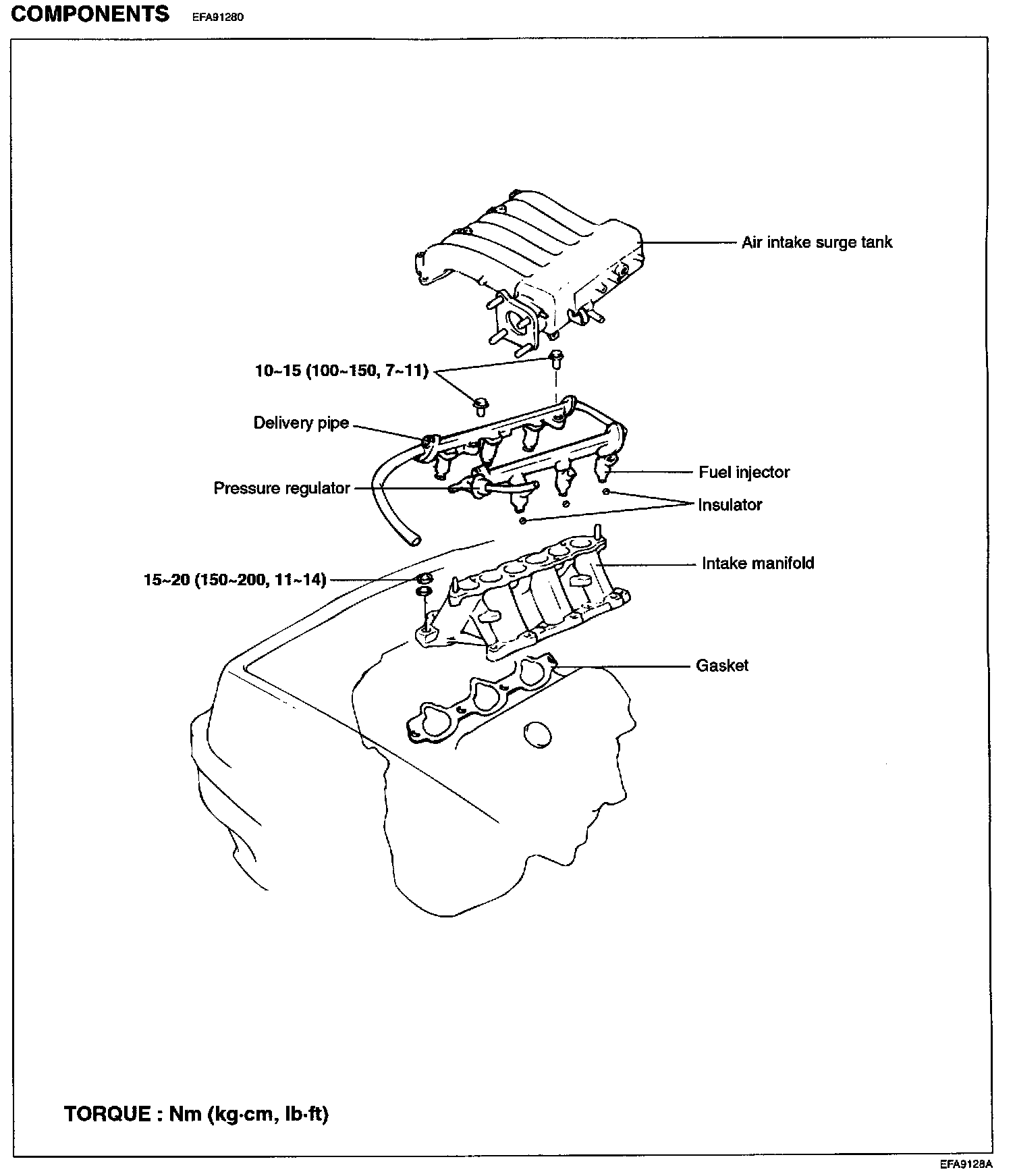 COMPONENTS EFA91280

Air intake surge tank

10~15 (100~150, 7~11)

Delivery pipe

Fuel injector

Pressure regulator

Insulator

Intake manifold

15~20 (150~200, 11~14)

Gasket

TORQUE : Nm (kg·cm, lb·ft)

EFA9128A