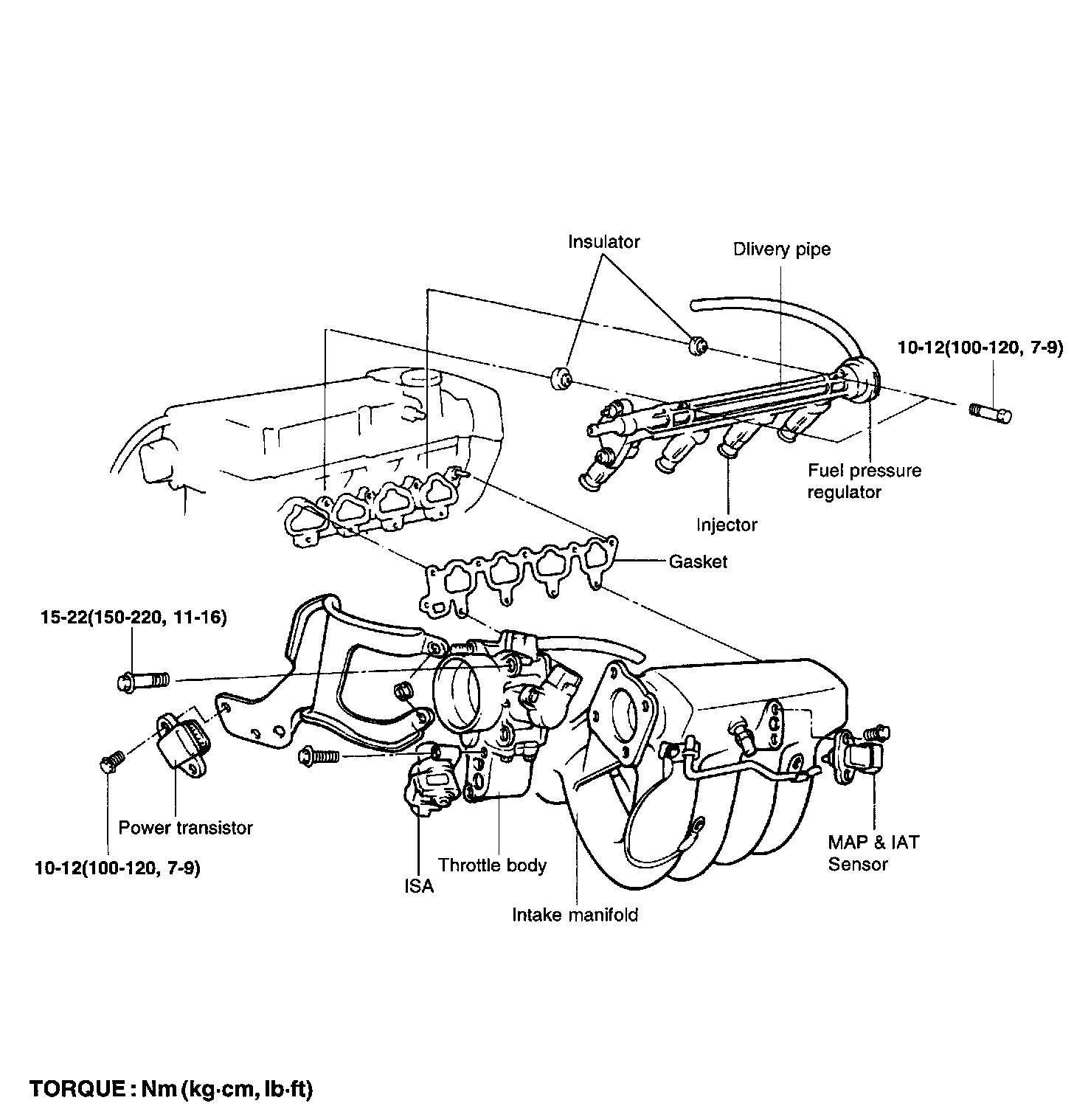 Insulator

Dlivery pipe

10-12(100-120, 7-9)

Fuel pressure regulator

Injector

Gasket

15-22(150-220, 11-16)

Power transistor

10-12(100-120, 7-9)

ISA

Throttle body

Intake manifold

MAP & IAT Sensor

TORQUE : Nm (kg·cm, lb·ft)