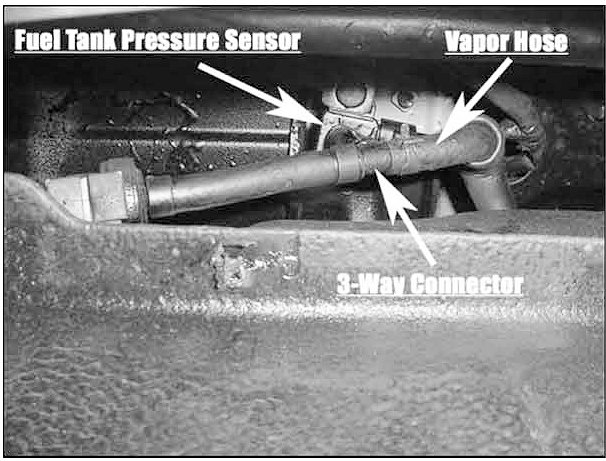 Fuel Tank Pressure Sensor

Vapor Hose

3-Way Connector