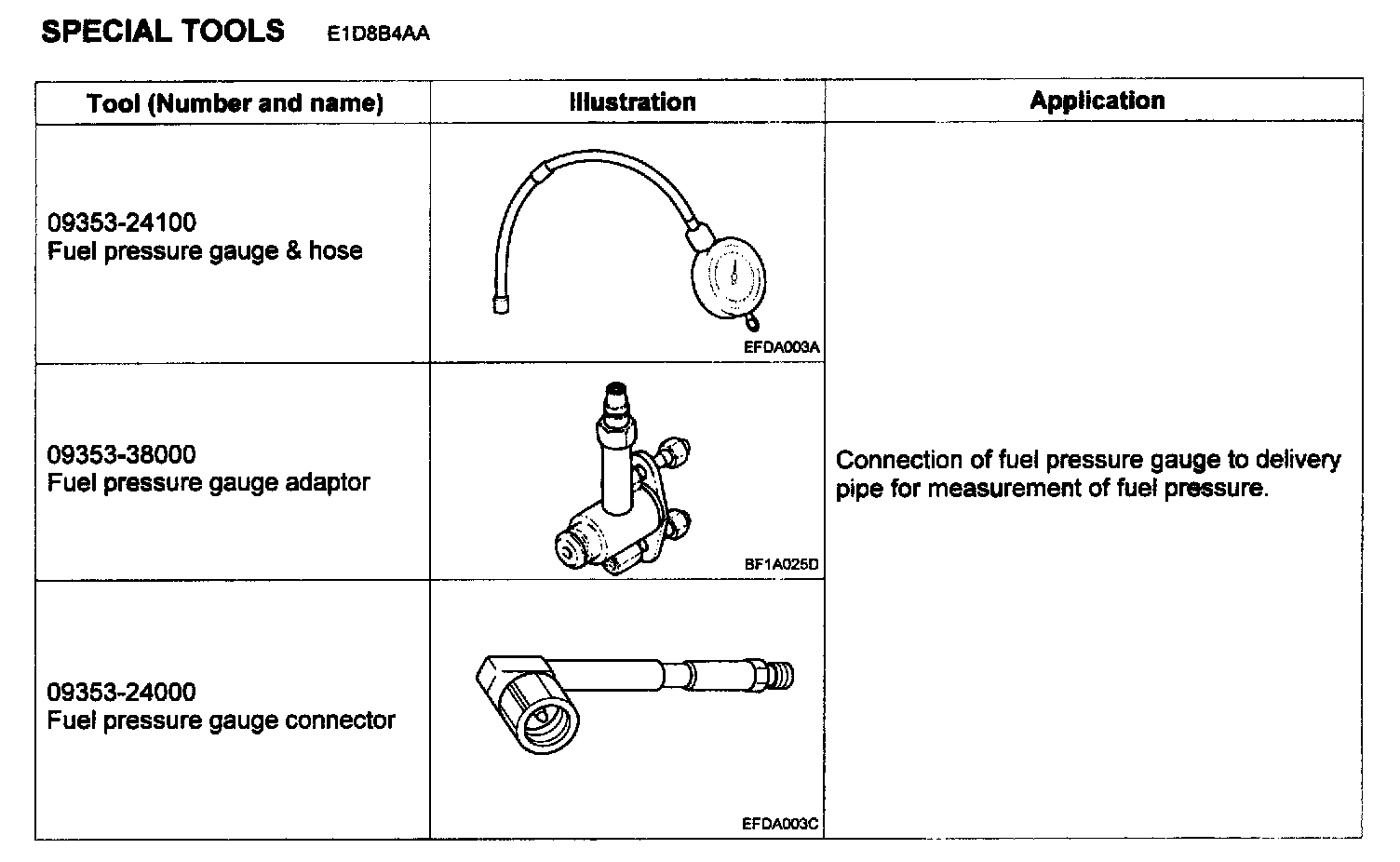 SPECIAL TOOLS E1D8B4AA

| Tool (Number and name) | Illustration | Application |
|---|---|---|
| 09353-24100 Fuel pressure gauge & hose | EFDA003A | Connection of fuel pressure gauge to delivery pipe for measurement of fuel pressure. |
| 09353-38000 Fuel pressure gauge adaptor | BF1A025D | |
| 09353-24000 Fuel pressure gauge connector | EFDA003C | |