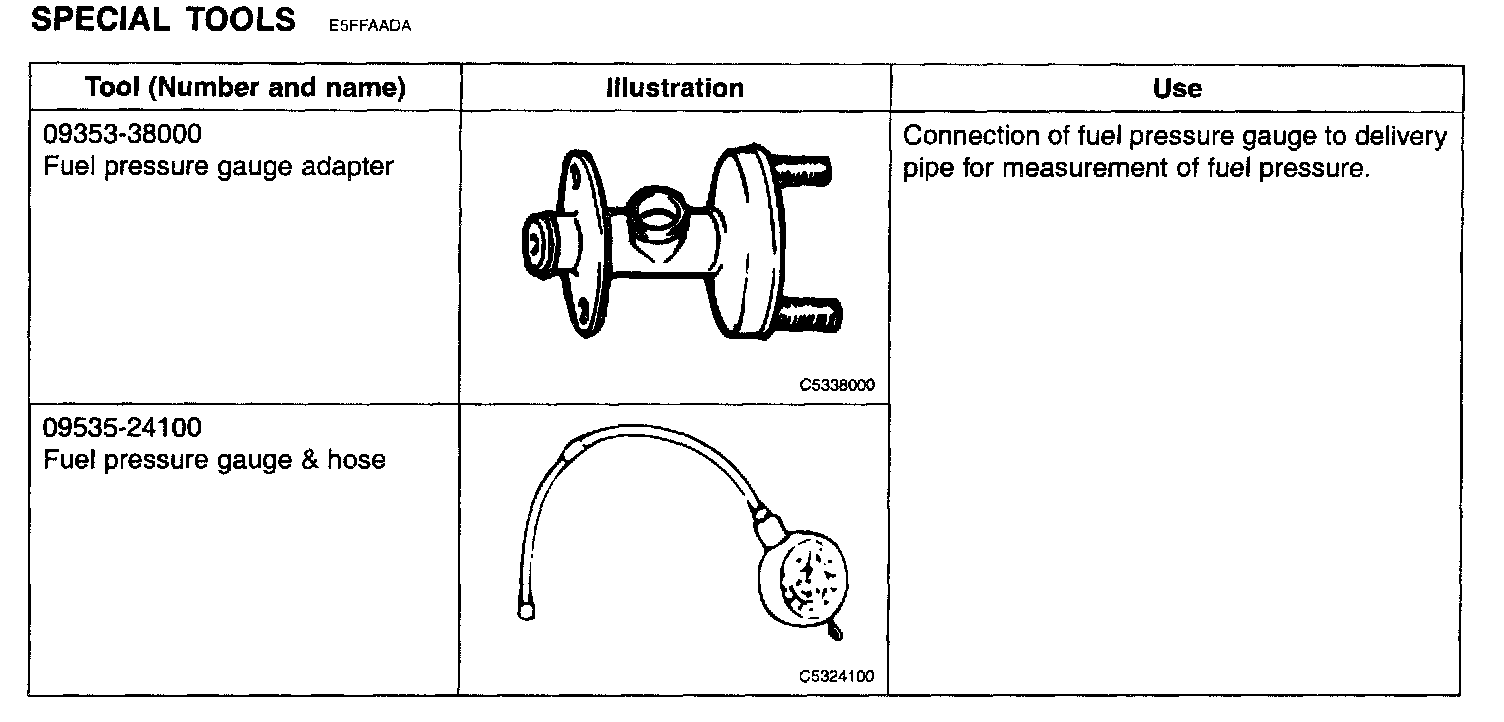 SPECIAL TOOLS E5FFAADA

| Tool (Number and name) | Illustration | Use |
|---|---|---|
| 09353-38000 Fuel pressure gauge adapter | C5338000 | Connection of fuel pressure gauge to delivery pipe for measurement of fuel pressure. |
| 09535-24100 Fuel pressure gauge & hose | C5324100 | |