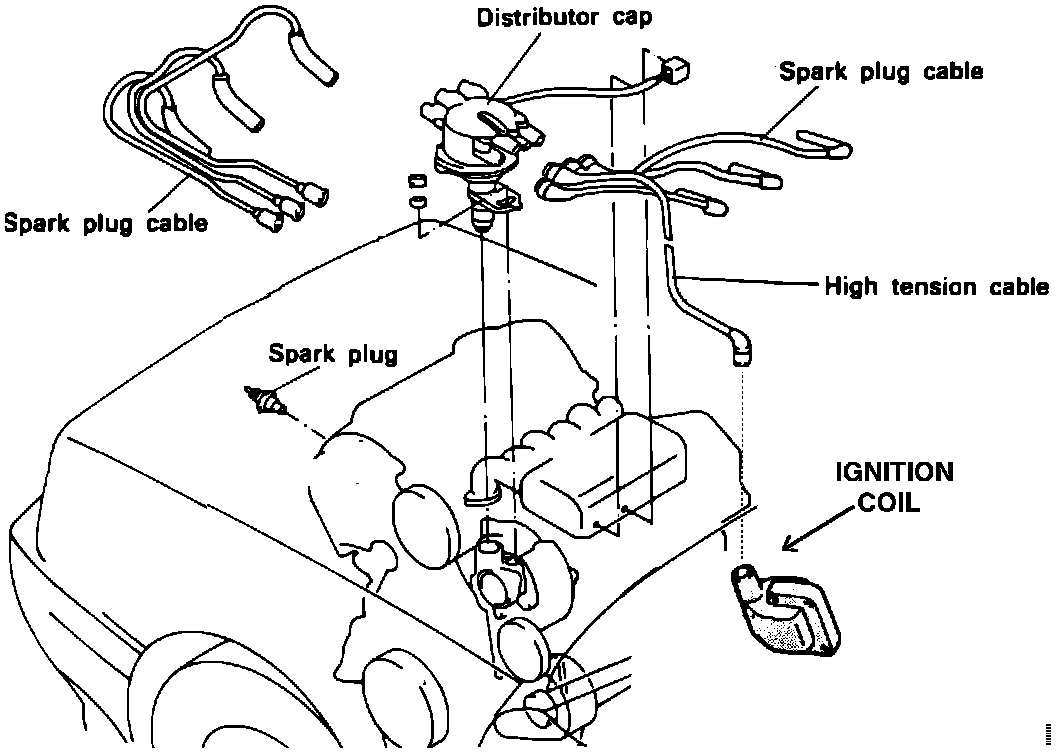 Distributor cap

Spark plug cable

Spark plug cable

High tension cable

Spark plug

IGNITION COIL