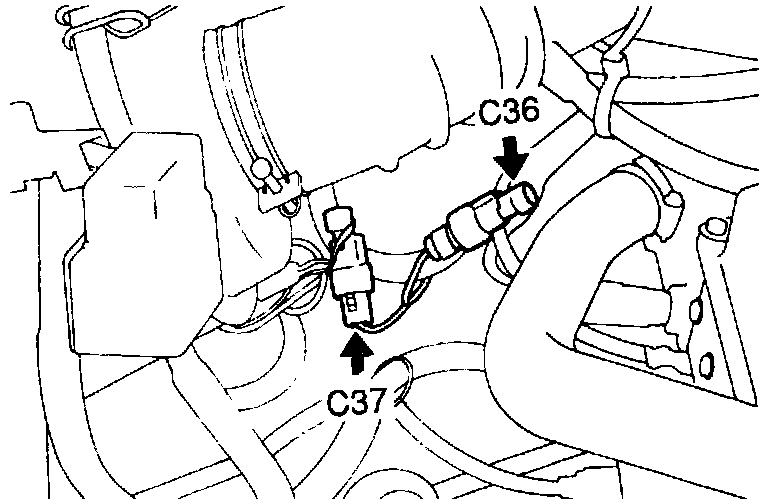 C36

C37