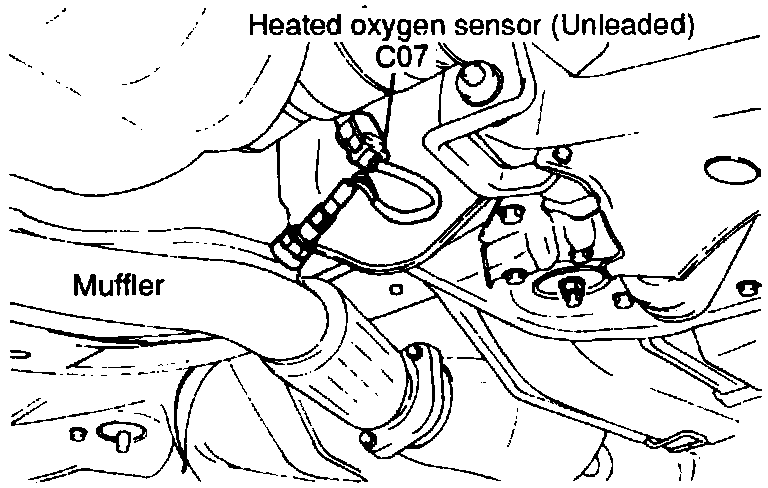 Heated oxygen sensor (Unleaded)
C07

Muffler