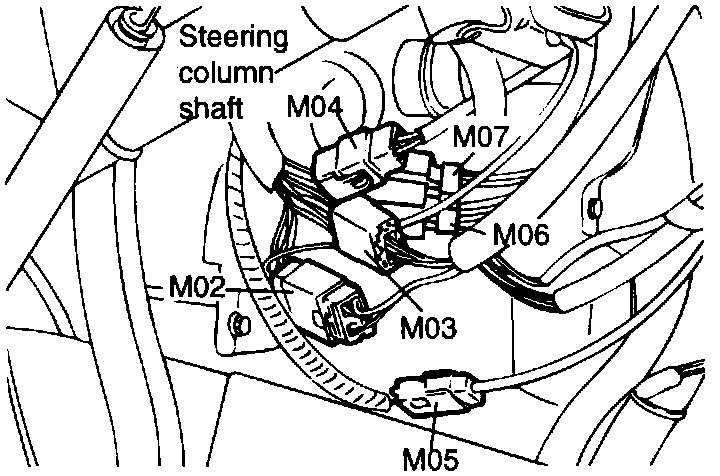 Steering column shaft

M04

M07

M06

M02

M03

M05