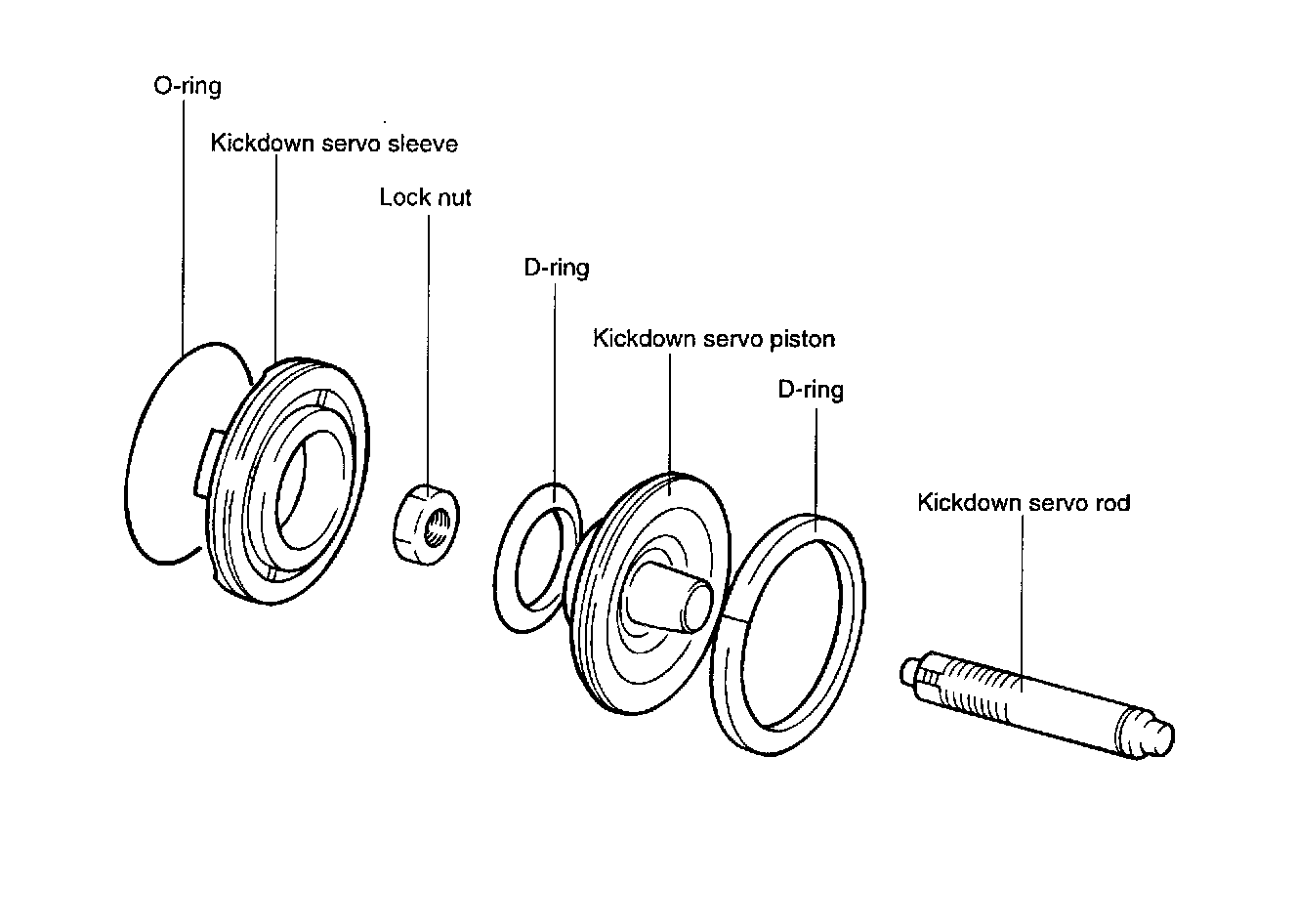 O-ring
Kickdown servo sleeve
Lock nut
D-ring
Kickdown servo piston
D-ring
Kickdown servo rod