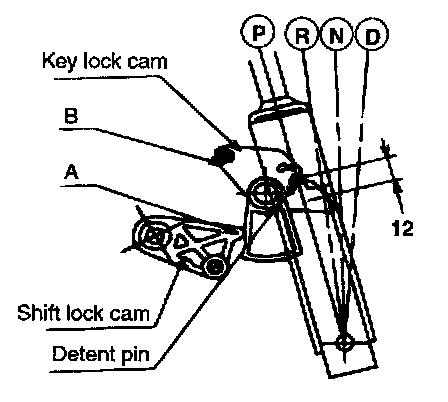 P
R
N
D
Key lock cam
B
A
12
Shift lock cam
Detent pin