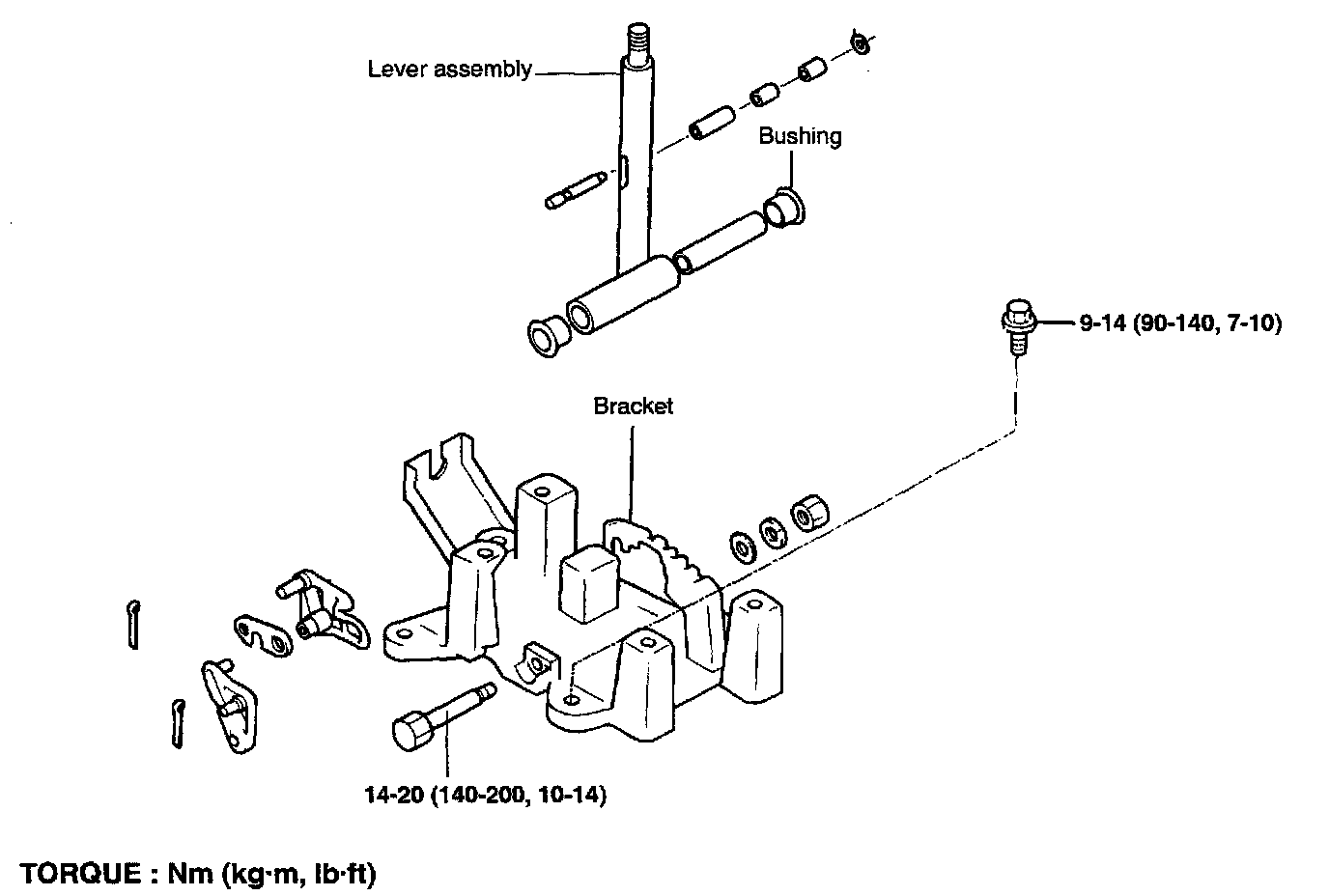 Lever assembly

Bushing

9-14 (90-140, 7-10)

Bracket

14-20 (140-200, 10-14)

TORQUE : Nm (kg·m, lb·ft)