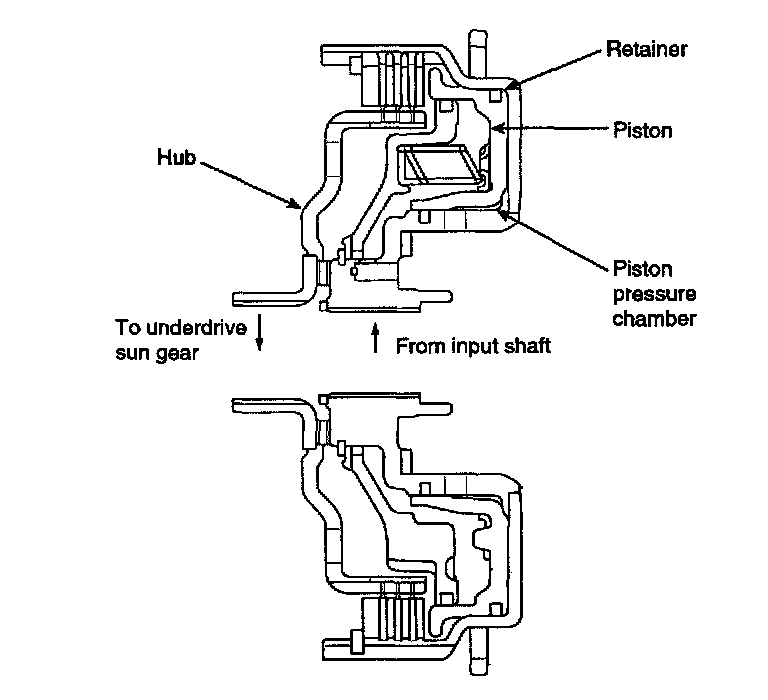 Retainer

Piston

Hub

Piston pressure chamber

To underdrive sun gear

From input shaft