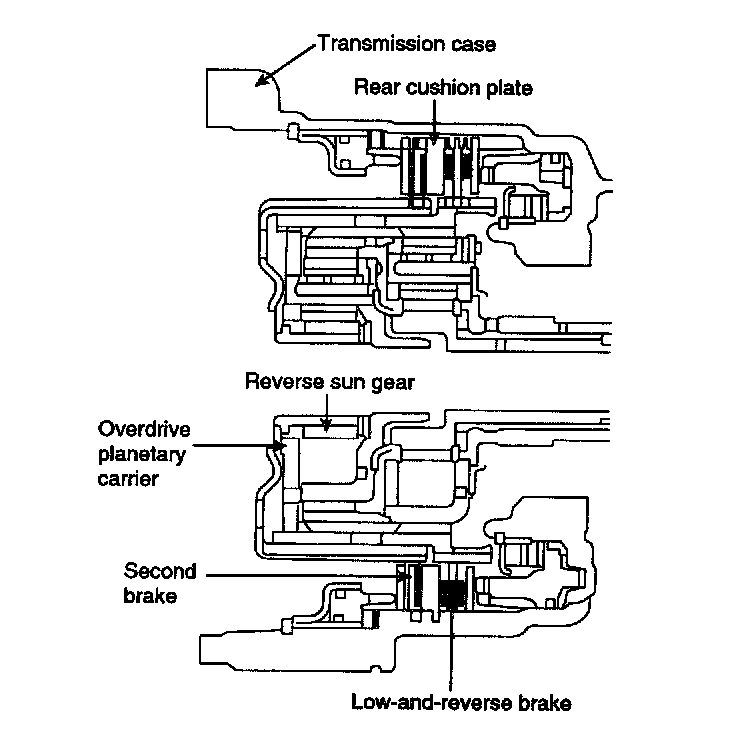 Transmission case
Rear cushion plate
Reverse sun gear
Overdrive planetary carrier
Second brake
Low-and-reverse brake