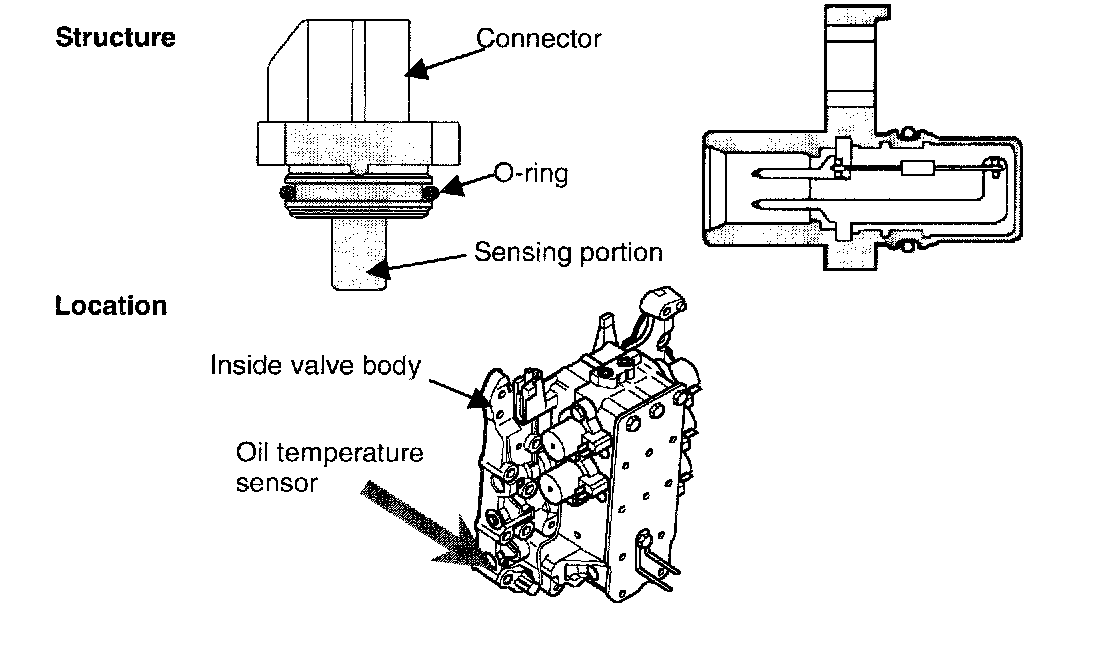 Structure

Connector

O-ring

Sensing portion

Location

Inside valve body

Oil temperature sensor