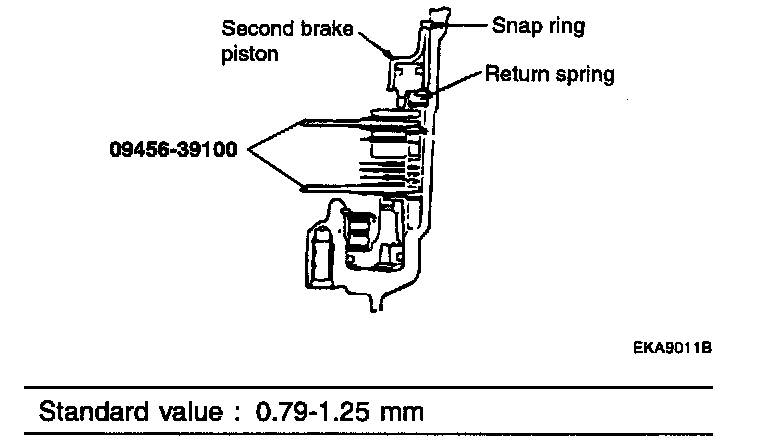 Second brake piston

Snap ring

Return spring

09456-39100

EKA9011B

Standard value : 0.79-1.25 mm