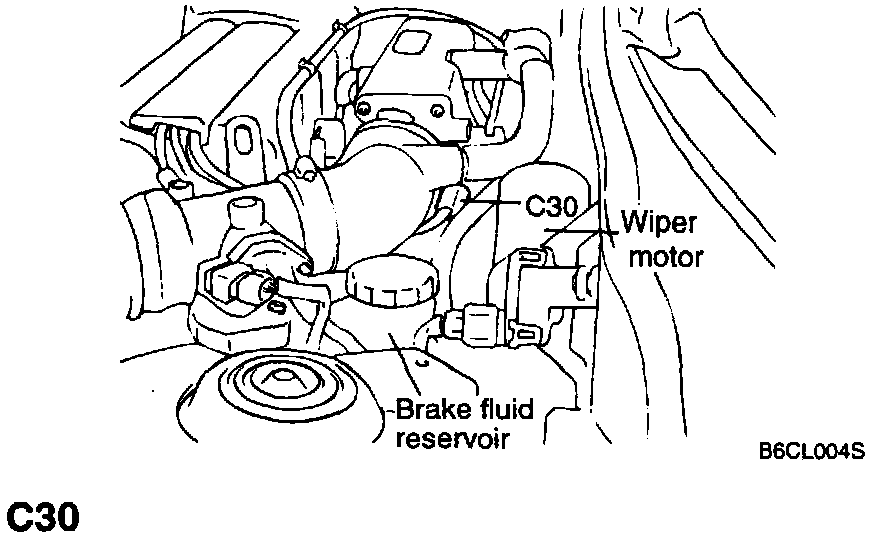 C30

Wiper motor

Brake fluid reservoir

B6CL004S

C30