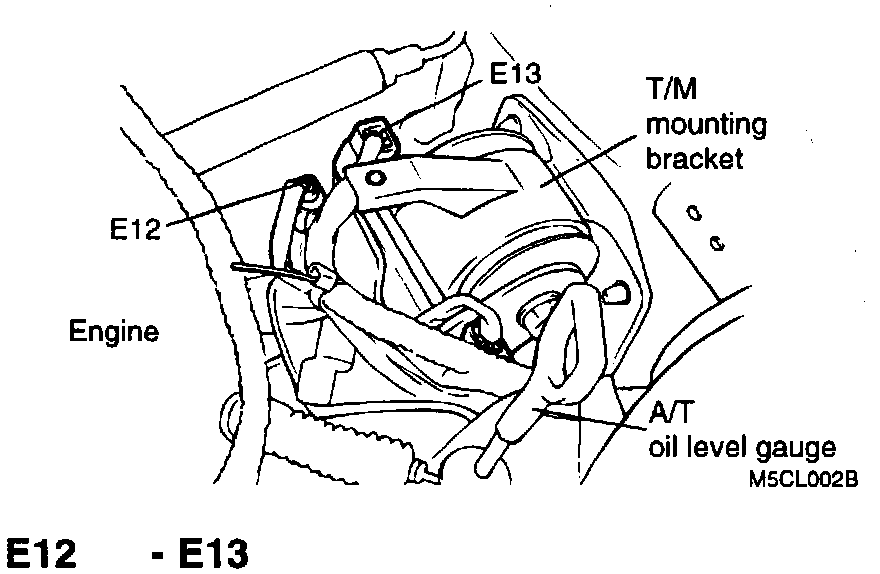 E13

T/M mounting bracket

E12

Engine

A/T oil level gauge

M5CL002B

E12 - E13