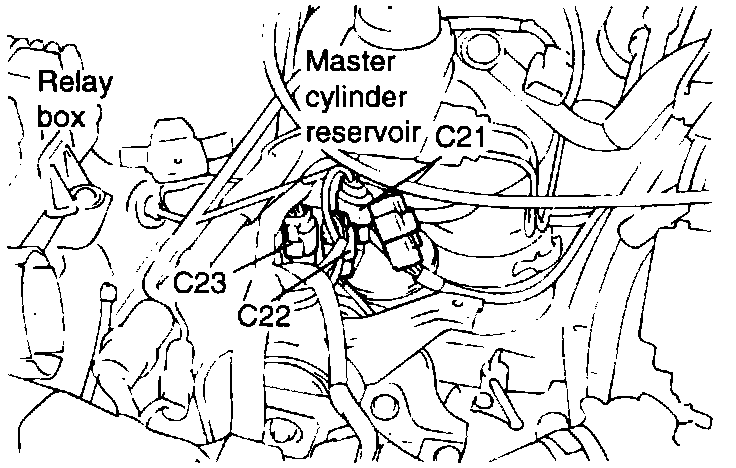 Relay box

Master cylinder reservoir

C21

C23

C22