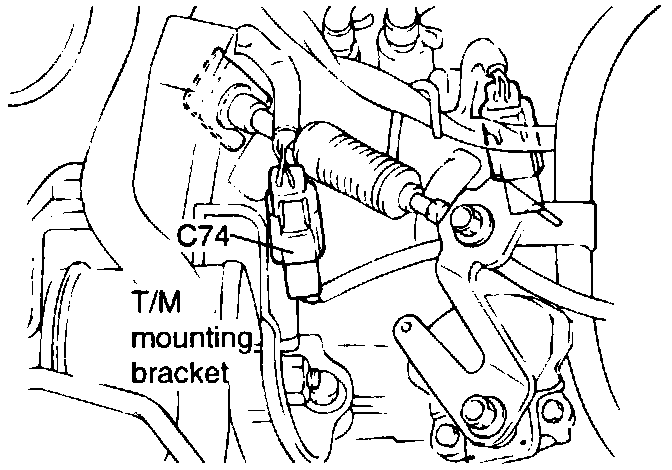 C74

T/M
mounting
bracket